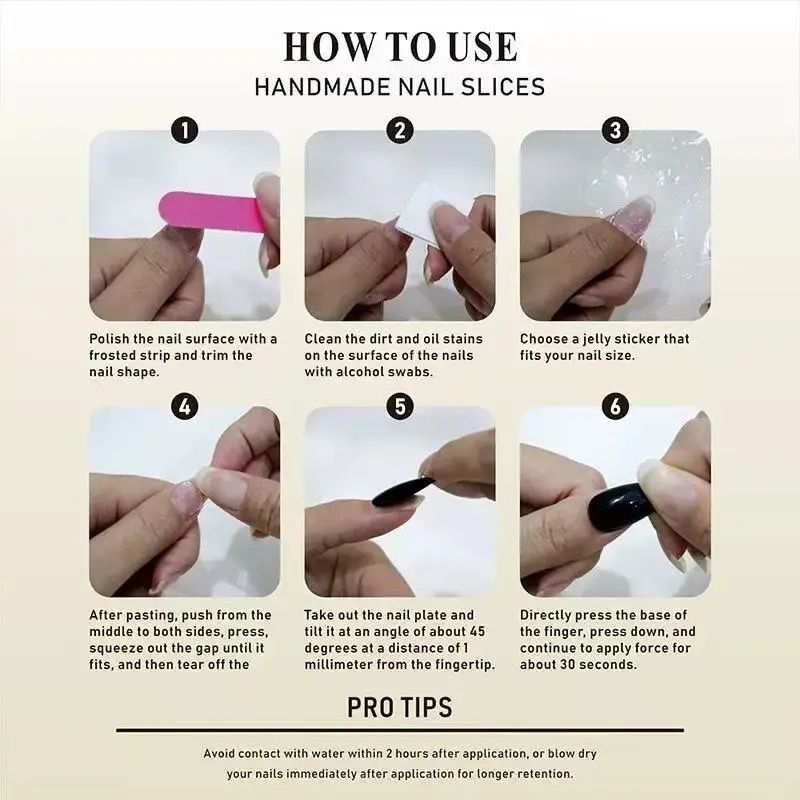 HOW TO USE
HANDMADE NAIL SLICES

1
Polish the nail surface with a frosted strip and trim the nail shape.

2
Clean the dirt and oil stains on the surface of the nails with alcohol swabs.

3
Choose a jelly sticker that fits your nail size.

4
After pasting, push from the middle to both sides, press, squeeze out the gap until it fits, and then tear off the

5
Take out the nail plate and tilt it at an angle of about 45 degrees at a distance of 1 millimeter from the fingertip.

6
Directly press the base of the finger, press down, and continue to apply force for about 30 seconds.

PRO TIPS

Avoid contact with water within 2 hours after application, or blow dry your nails immediately after application for longer retention.