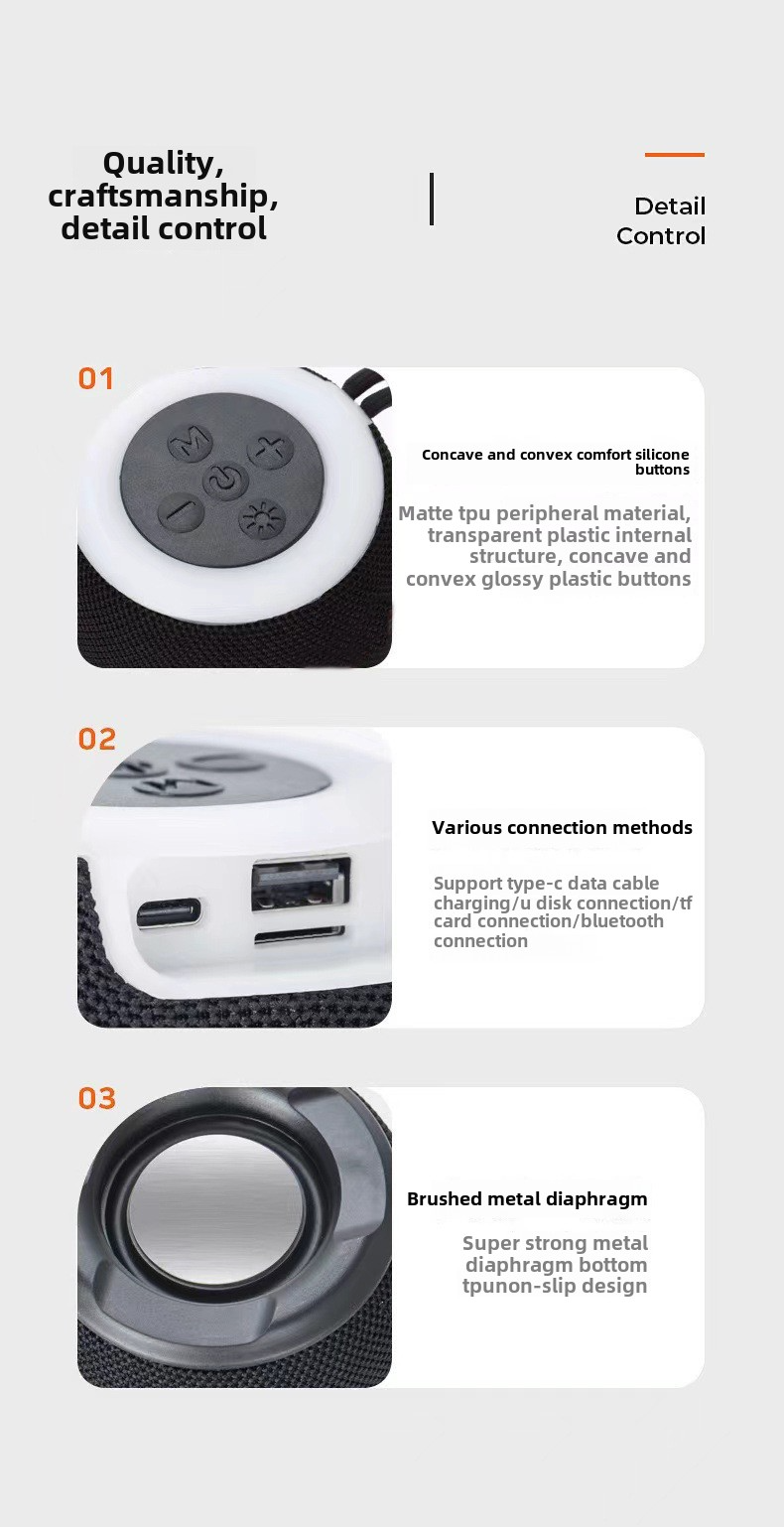 Quality, craftsmanship, detail control

Detail Control

01

M

Concave and convex comfort silicone buttons

Matte tpu peripheral material, transparent plastic internal structure, concave and convex glossy plastic buttons

02

Various connection methods

Support type-c data cable charging/u disk connection/tf card connection/bluetooth connection

03

Brushed metal diaphragm

Super strong metal diaphragm bottom tpunon-slip design