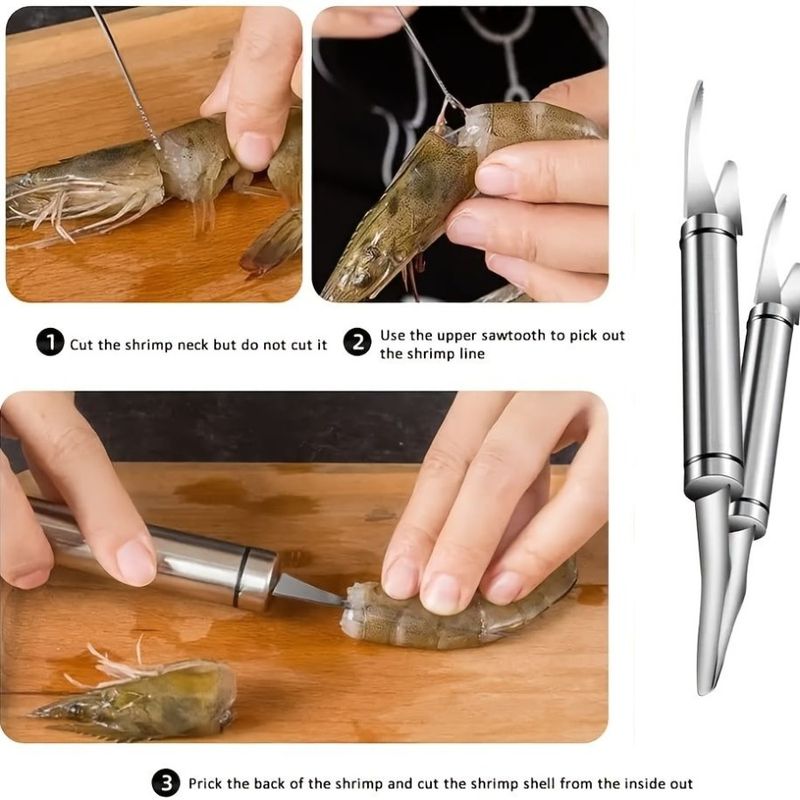 1 Cut the shrimp neck but do not cut it

2 Use the upper sawtooth to pick out the shrimp line

3 Prick the back of the shrimp and cut the shrimp shell from the inside out