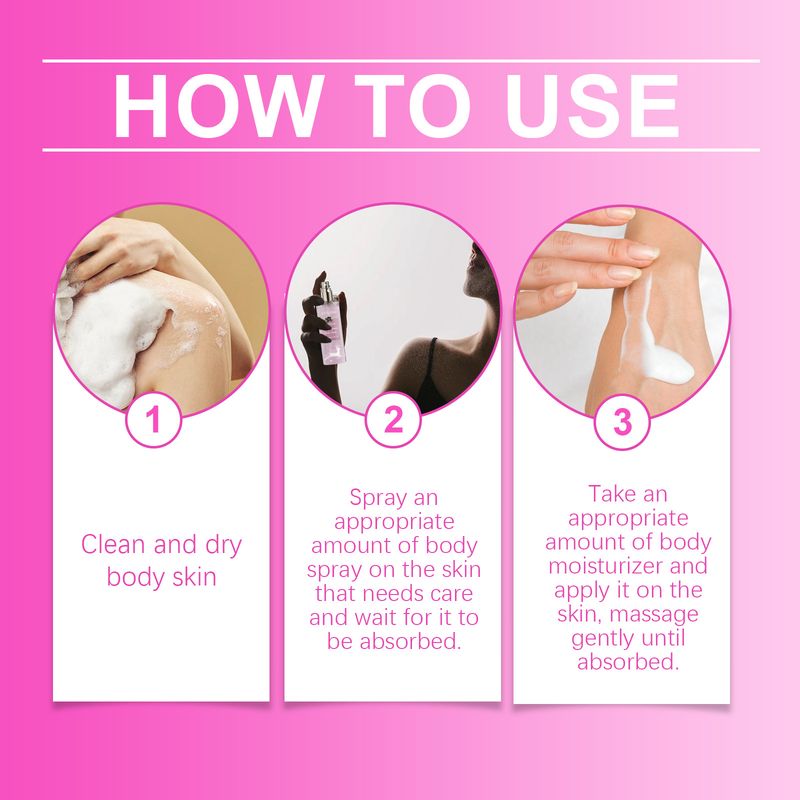 HOW TO USE

1

Clean and dry body skin

2

Spray an appropriate amount of body spray on the skin that needs care and wait for it to be absorbed.

3

Take an appropriate amount of body moisturizer and apply it on the skin, massage gently until absorbed.