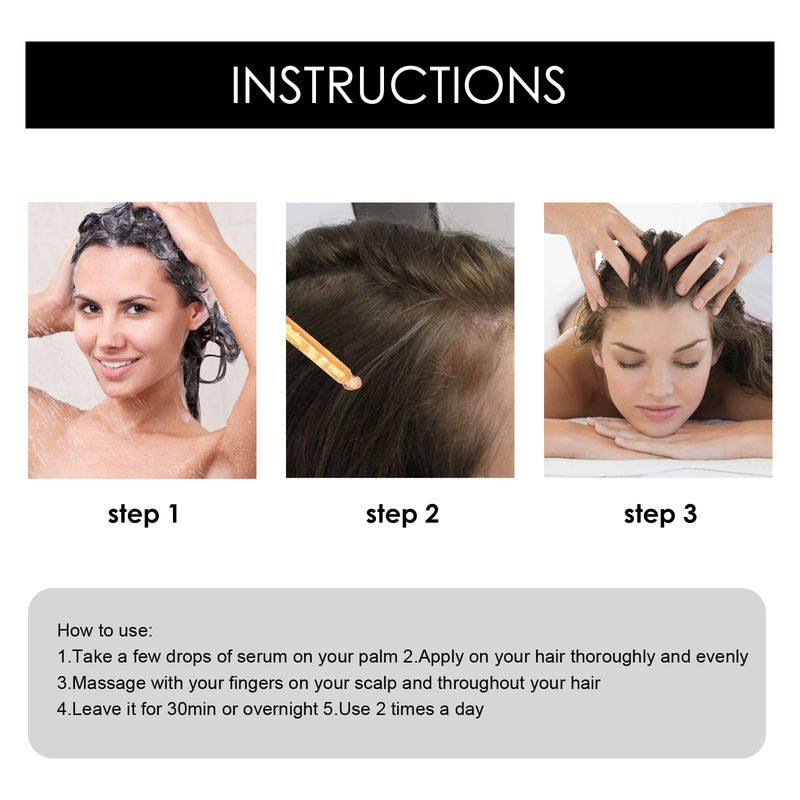 INSTRUCTIONS

step 1

step 2

step 3

How to use:
1.Take a few drops of serum on your palm 2.Apply on your hair thoroughly and evenly
3.Massage with your fingers on your scalp and throughout your hair
4.Leave it for 30min or overnight 5.Use 2 times a day