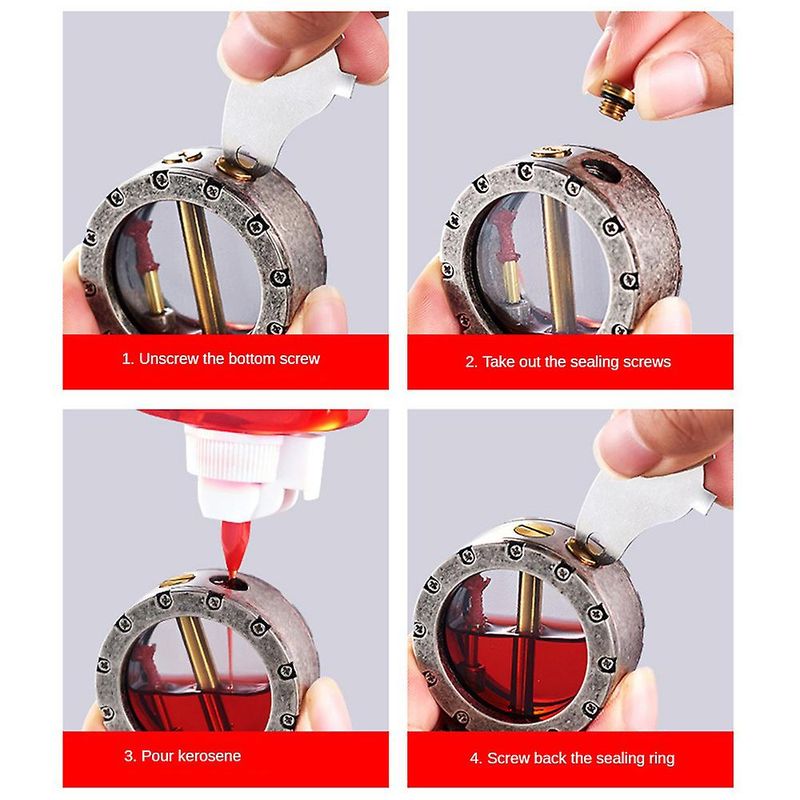 1. Unscrew the bottom screw

2. Take out the sealing screws

3. Pour kerosene

4. Screw back the sealing ring