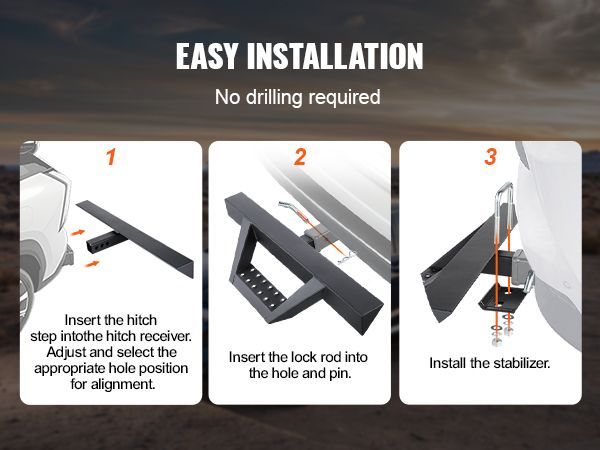 EASY INSTALLATION

No drilling required

1

Insert the hitch step intothe hitch receiver. Adjust and select the appropriate hole position for alignment.

2

Insert the lock rod into the hole and pin.

3

Install the stabilizer.