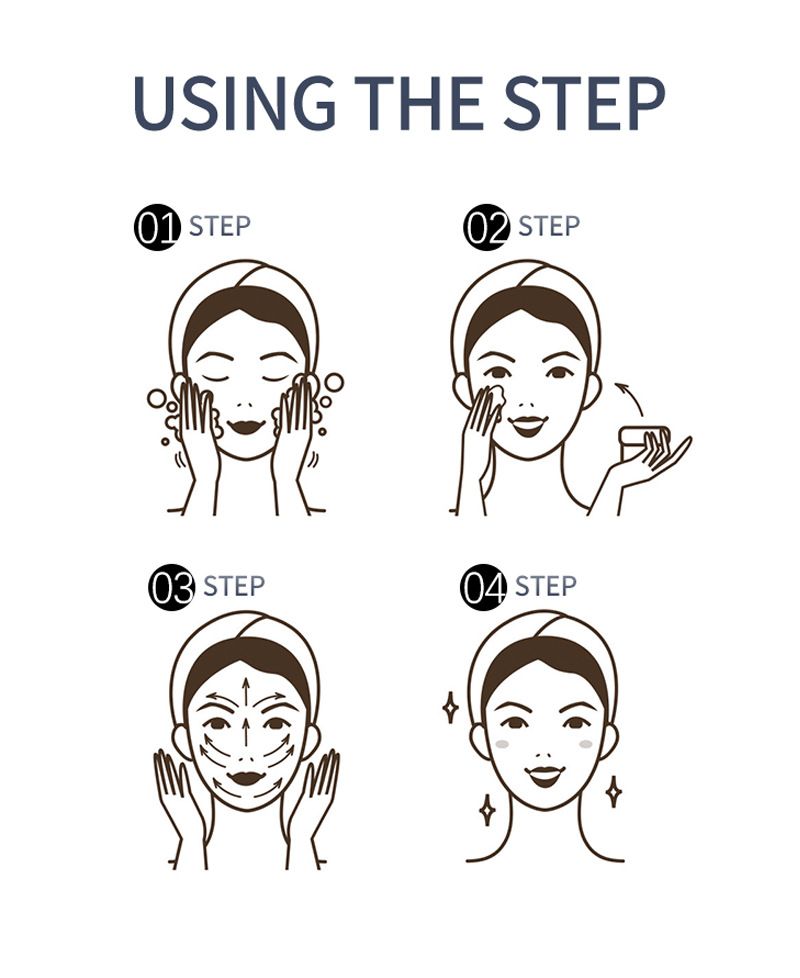 USING THE STEP

01 STEP

02 STEP

03 STEP

04 STEP