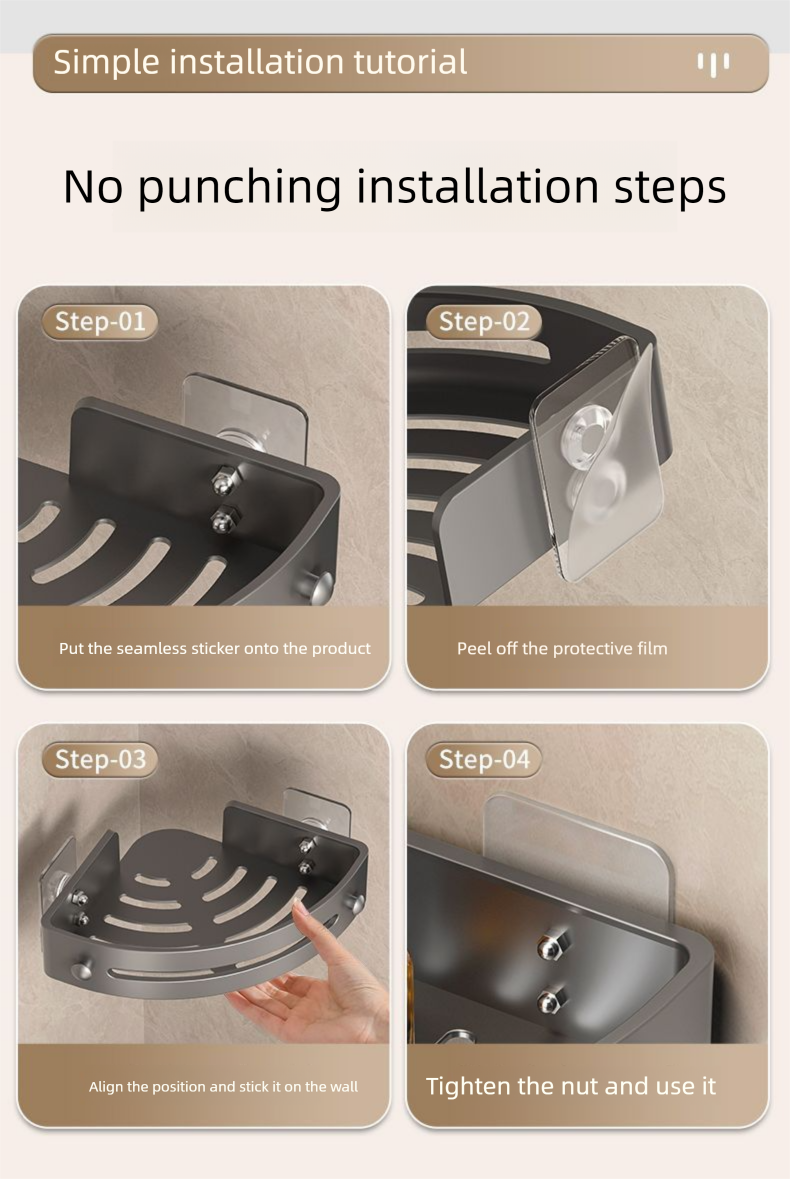 Simple installation tutorial

No punching installation steps

Step-01

Put the seamless sticker onto the product

Step-02

Peel off the protective film

Step-03

Align the position and stick it on the wall

Step-04

Tighten the nut and use it