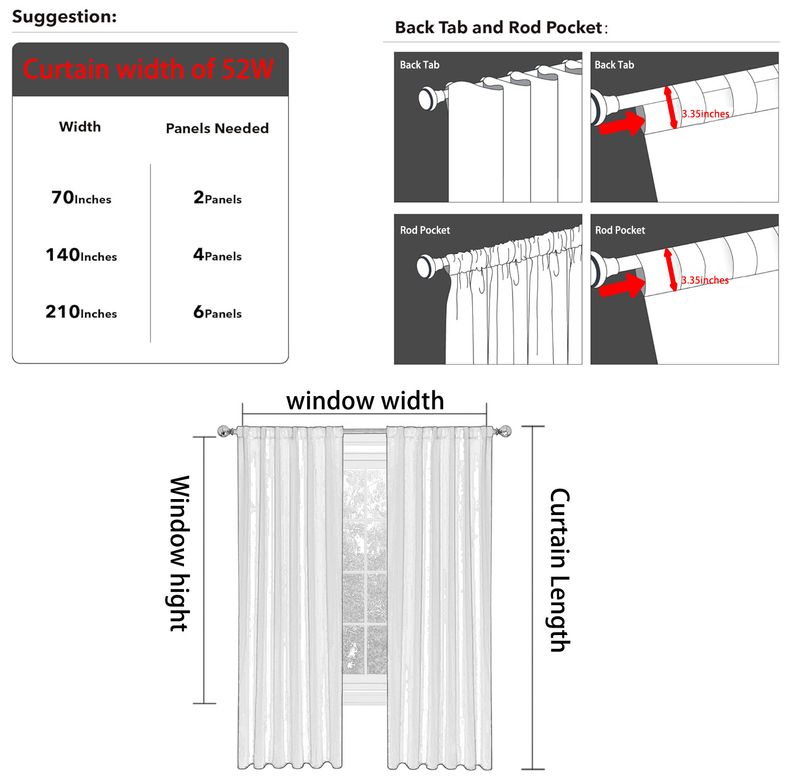 Suggestion:

Curtain width of 52W

| Width | Panels Needed |
|---|---|
| 70Inches | 2Panels |
| 140Inches | 4Panels |
| 210Inches | 6Panels |

Back Tab and Rod Pocket:

Back Tab

Back Tab

3.35inches

Rod Pocket

Rod Pocket

3.35inches

window width

Window hight

Curtain Length