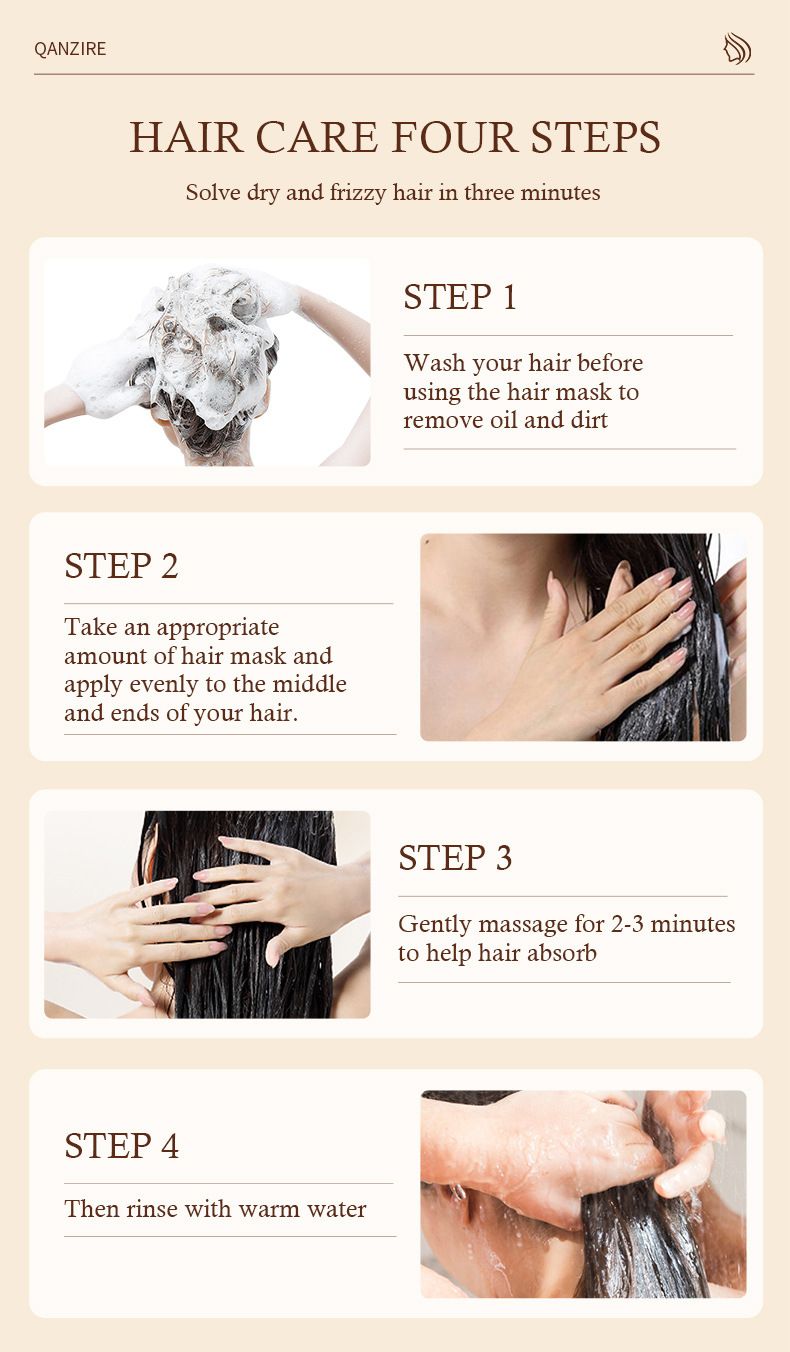 QANZIRE

HAIR CARE FOUR STEPS

Solve dry and frizzy hair in three minutes

STEP 1

Wash your hair before using the hair mask to remove oil and dirt

STEP 2

Take an appropriate amount of hair mask and apply evenly to the middle and ends of your hair.

STEP 3

Gently massage for 2-3 minutes to help hair absorb

STEP 4

Then rinse with warm water