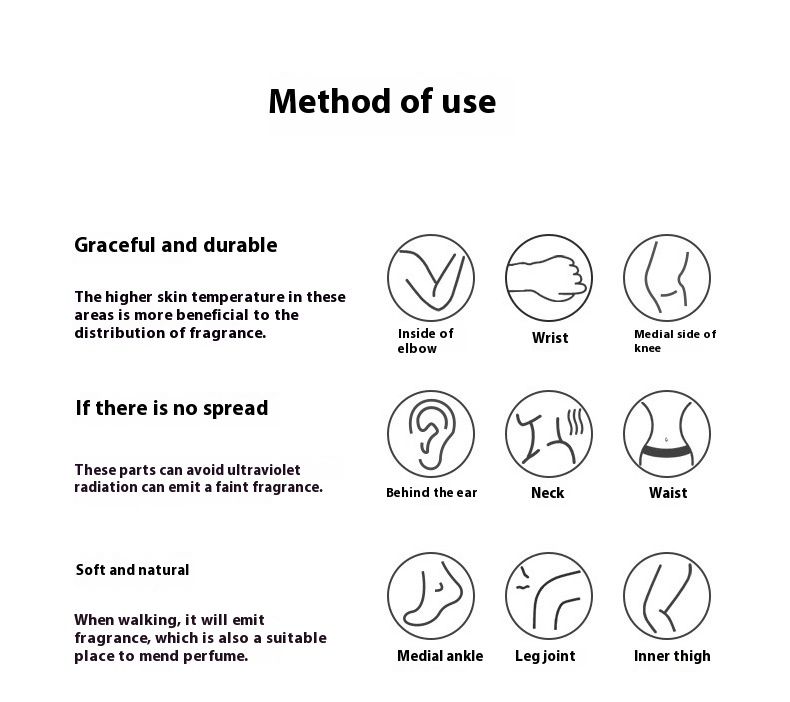 Method of use

Graceful and durable

The higher skin temperature in these areas is more beneficial to the distribution of fragrance.

Inside of elbow

Wrist

Medial side of knee

If there is no spread

These parts can avoid ultraviolet radiation can emit a faint fragrance.

Behind the ear

Neck

Waist

Soft and natural

When walking, it will emit fragrance, which is also a suitable place to mend perfume.

Medial ankle

Leg joint

Inner thigh