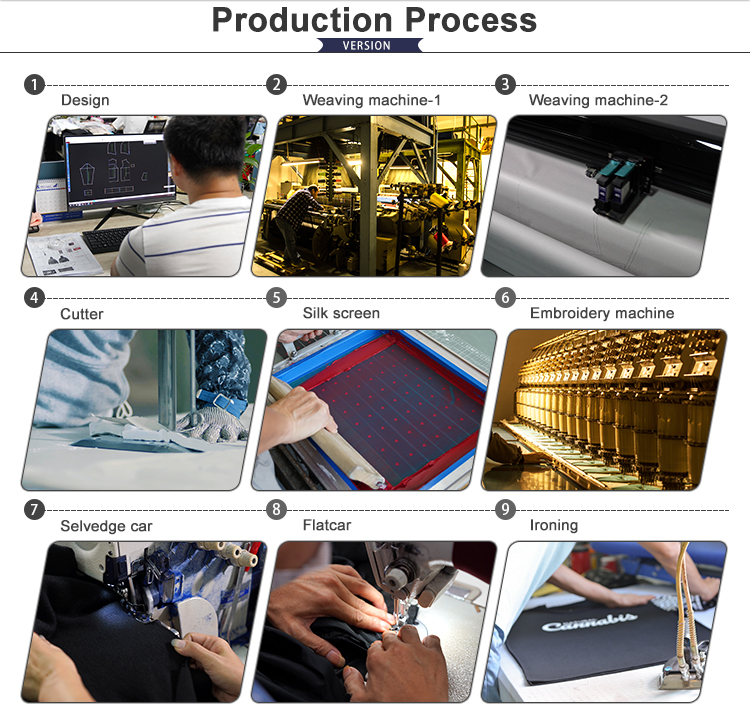 Production Process
VERSION

1 Design

2 Weaving machine-1

3 Weaving machine-2

4 Cutter

5 Silk screen

6 Embroidery machine

7 Selvedge car

8 Flatcar

9 Ironing

Cannabis