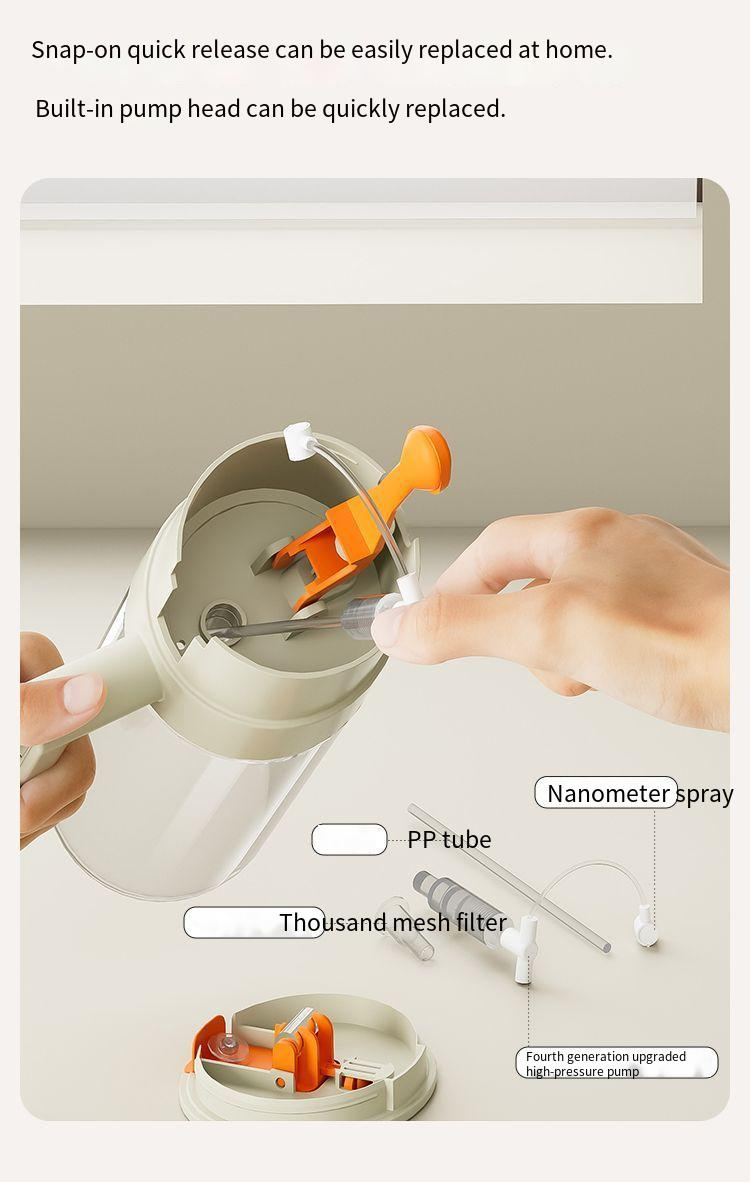 Snap-on quick release can be easily replaced at home.

Built-in pump head can be quickly replaced.

Nanometer spray

PP tube

Thousand mesh filter

Fourth generation upgraded high-pressure pump