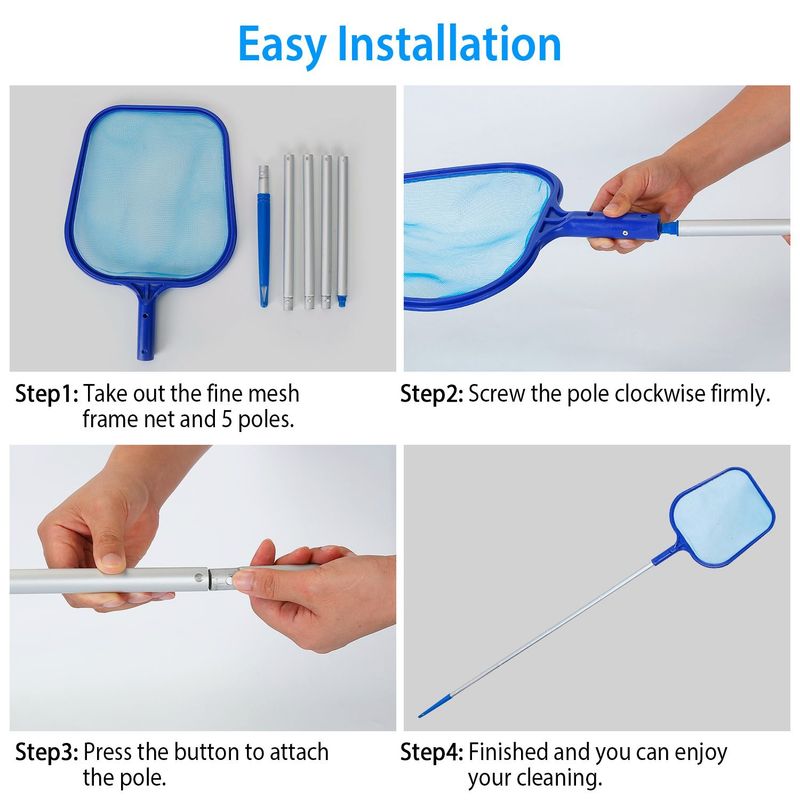 Easy Installation

Step1: Take out the fine mesh frame net and 5 poles.

Step2: Screw the pole clockwise firmly.

Step3: Press the button to attach the pole.

Step4: Finished and you can enjoy your cleaning.