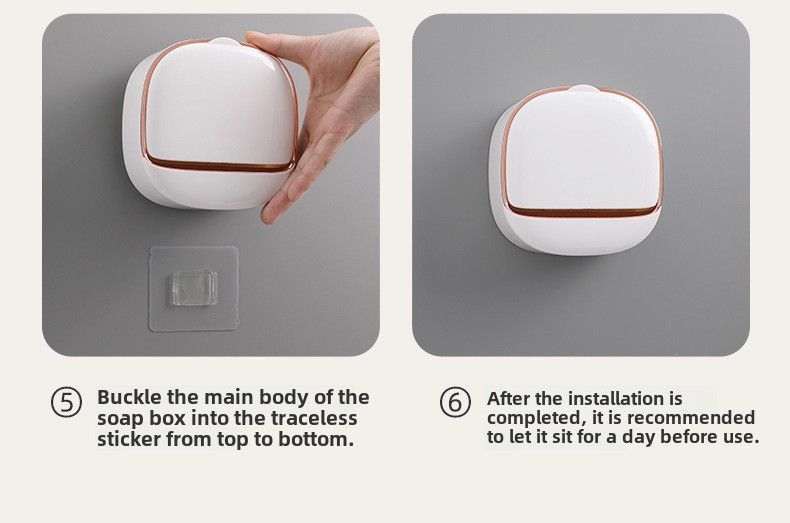 ⑤ Buckle the main body of the soap box into the traceless sticker from top to bottom.

⑥ After the installation is completed, it is recommended to let it sit for a day before use.