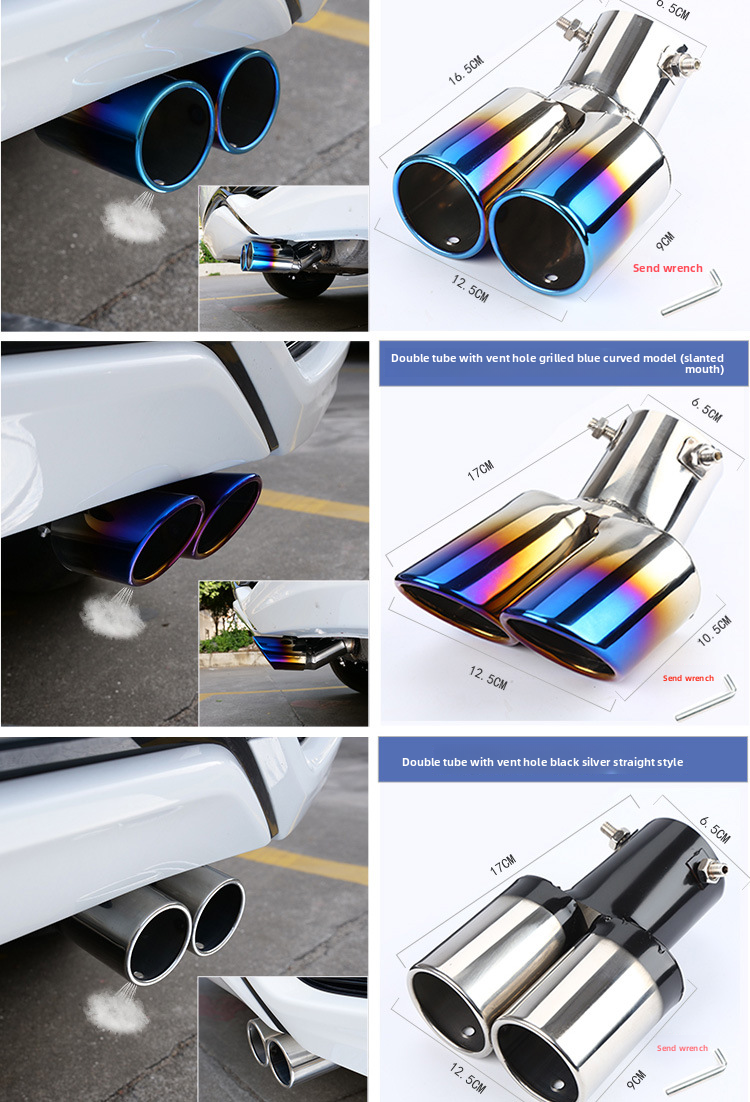 6.5CM
16.5CM
9CM
12.5CM
Send wrench

Double tube with vent hole grilled blue curved model (slanted mouth)

6.5CM
17CM
10.5CM
12.5CM
Send wrench

Double tube with vent hole black silver straight style

6.5CM
17CM
12.5CM
9CM
Send wrench