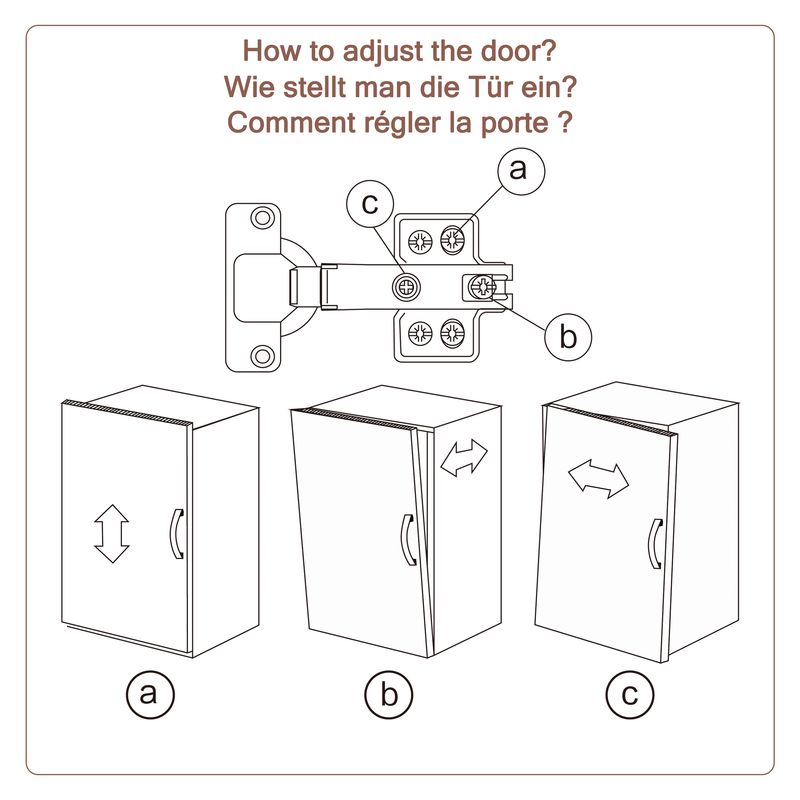 How to adjust the door?
Wie stellt man die Tür ein?
Comment régler la porte ?

a
c
b

a
b
c