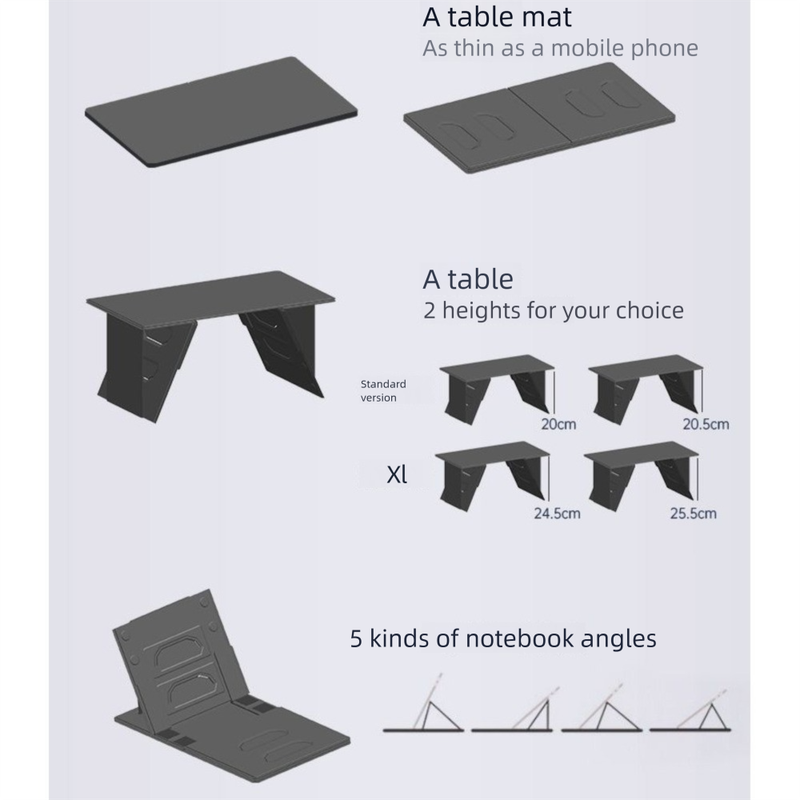 A table mat
As thin as a mobile phone

A table
2 heights for your choice

Standard version

20cm

20.5cm

Xl

24.5cm

25.5cm

5 kinds of notebook angles