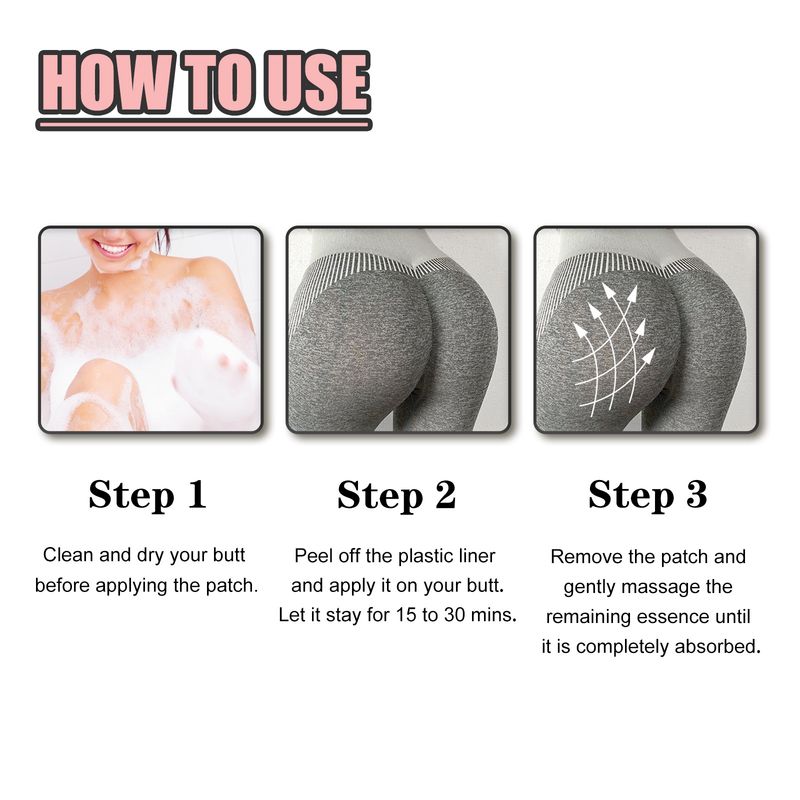 HOW TO USE

Step 1

Clean and dry your butt before applying the patch.

Step 2

Peel off the plastic liner and apply it on your butt. Let it stay for 15 to 30 mins.

Step 3

Remove the patch and gently massage the remaining essence until it is completely absorbed.