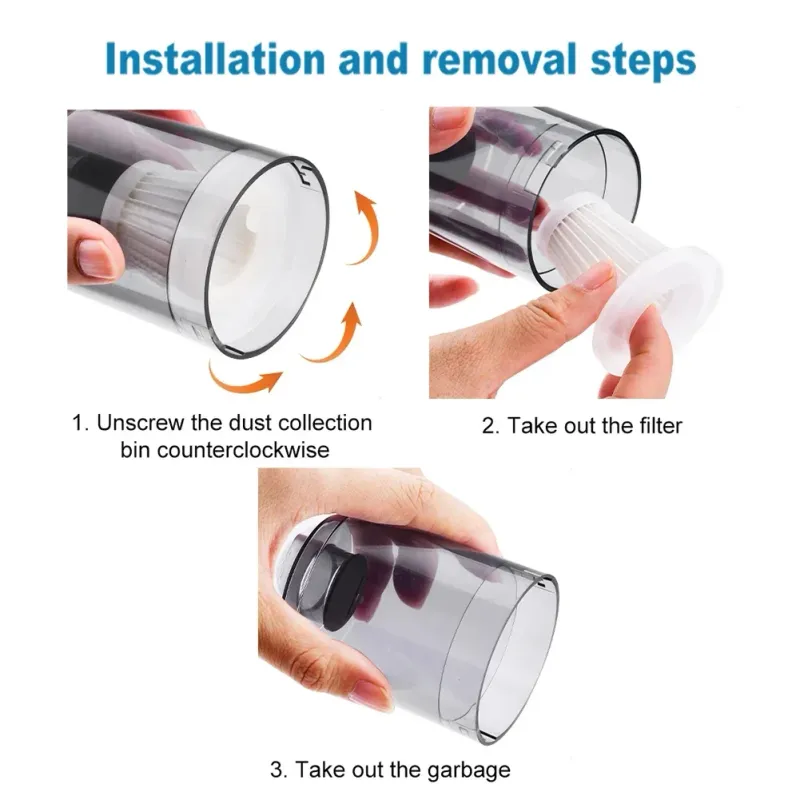 Installation and removal steps

1. Unscrew the dust collection bin counterclockwise

2. Take out the filter

3. Take out the garbage