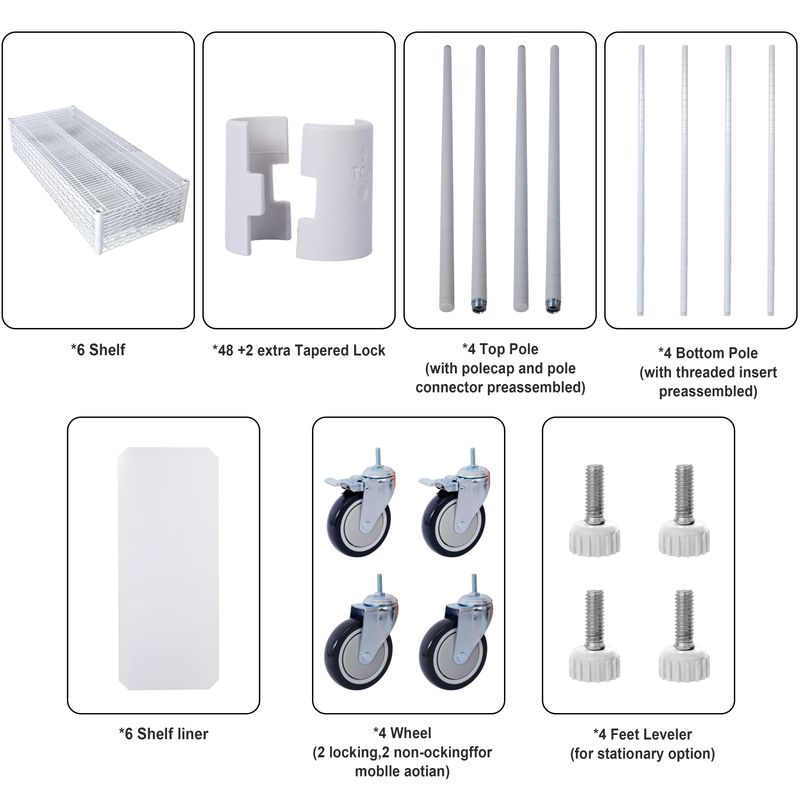 TOP

*6 Shelf

*48 +2 extra Tapered Lock

*4 Top Pole
(with polecap and pole connector preassembled)

*4 Bottom Pole
(with threaded insert preassembled)

*6 Shelf liner

*4 Wheel
(2 locking,2 non-ockingffor moblle aotian)

*4 Feet Leveler
(for stationary option)