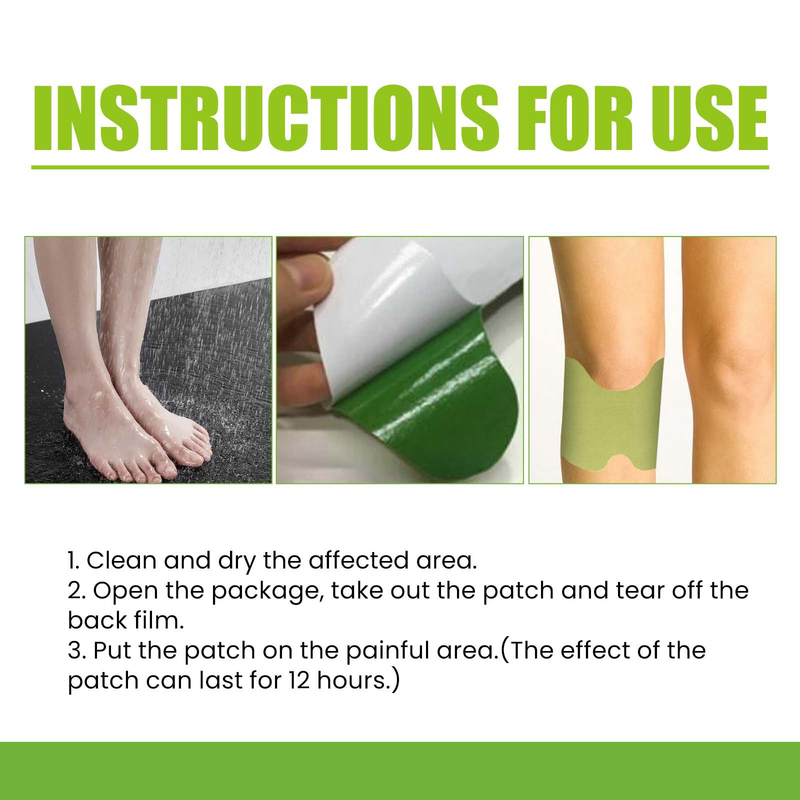 INSTRUCTIONS FOR USE

1. Clean and dry the affected area.
2. Open the package, take out the patch and tear off the back film.
3. Put the patch on the painful area.(The effect of the patch can last for 12 hours.)