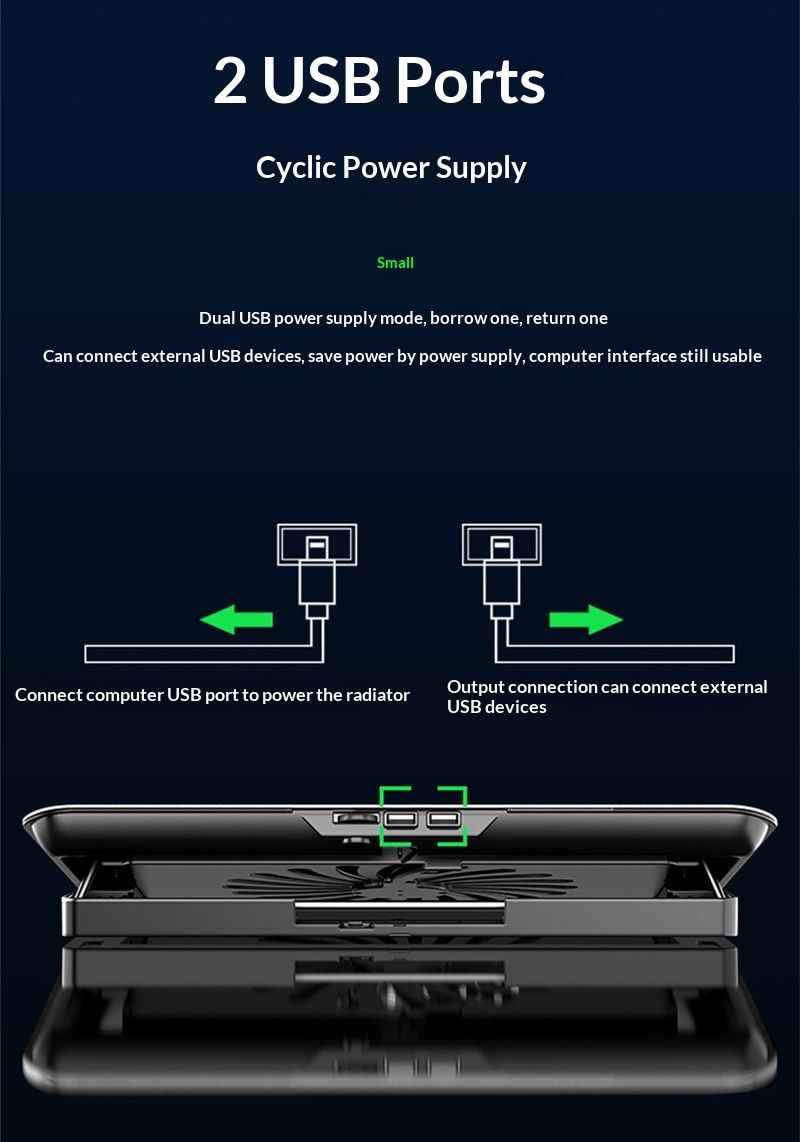 2 USB Ports

Cyclic Power Supply

Small

Dual USB power supply mode, borrow one, return one

Can connect external USB devices, save power by power supply, computer interface still usable

Connect computer USB port to power the radiator

Output connection can connect external USB devices