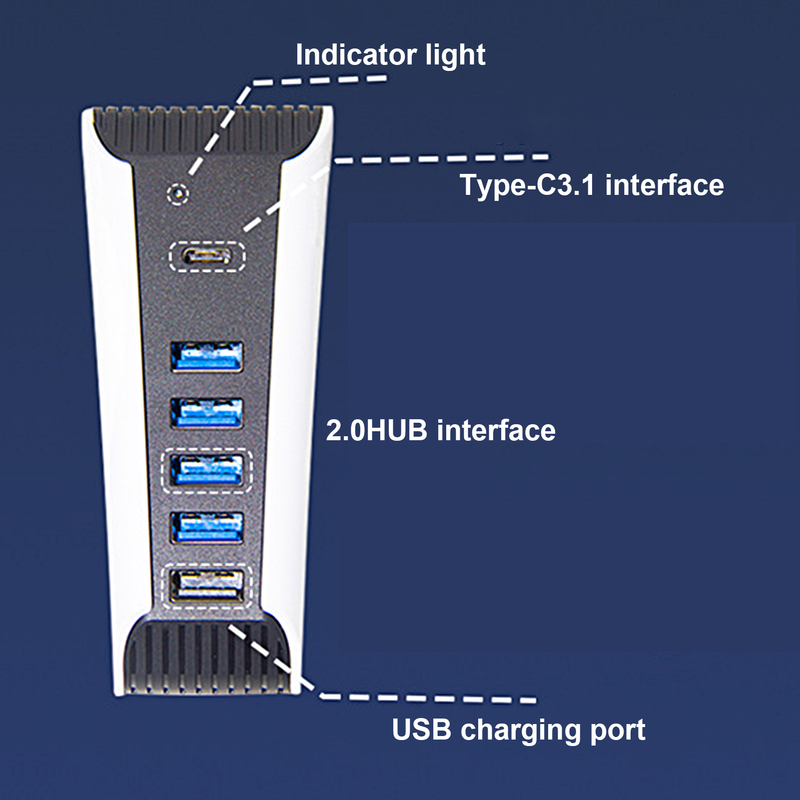 Indicator light

Type-C3.1 interface

2.0HUB interface

USB charging port