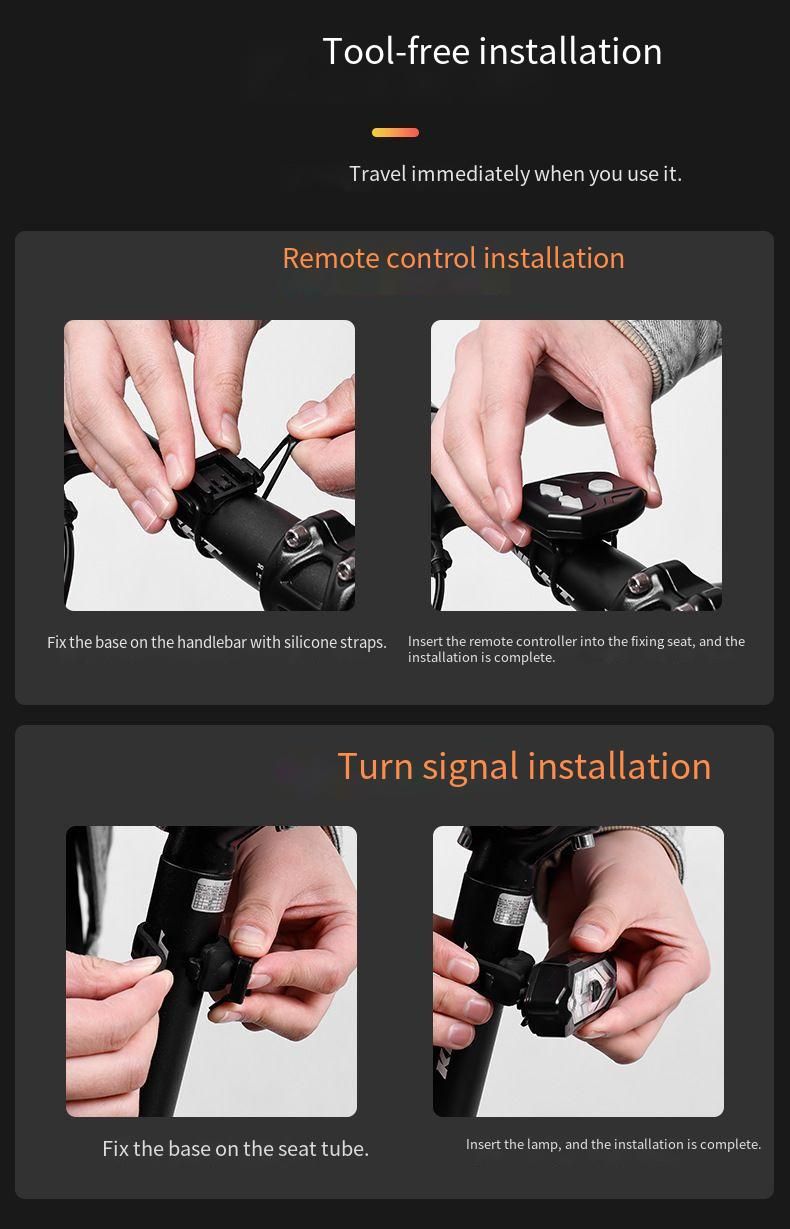 Tool-free installation

Travel immediately when you use it.

Remote control installation

Fix the base on the handlebar with silicone straps.

Insert the remote controller into the fixing seat, and the installation is complete.

Turn signal installation

Fix the base on the seat tube.

Insert the lamp, and the installation is complete.