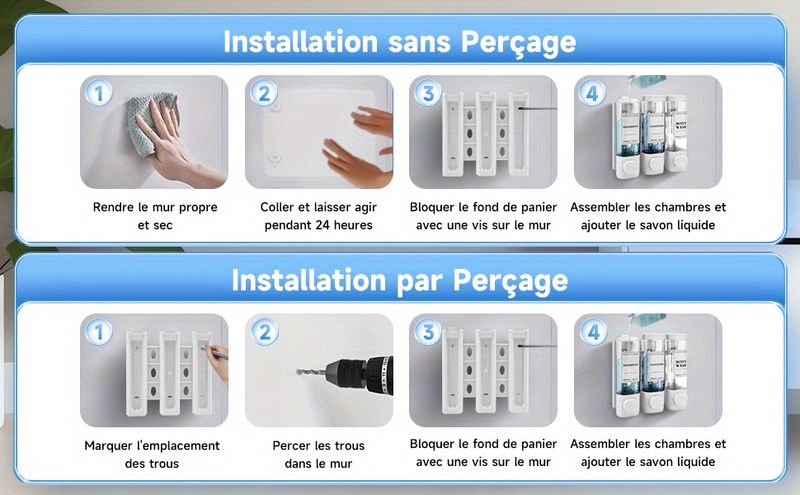 Installation sans Perçage

1
Rendre le mur propre et sec

2
Coller et laisser agir pendant 24 heures

3
Bloquer le fond de panier avec une vis sur le mur

4
Assembler les chambres et ajouter le savon liquide

Installation par Perçage

1
Marquer l'emplacement des trous

2
Percer les trous dans le mur

3
Bloquer le fond de panier avec une vis sur le mur

4
Assembler les chambres et ajouter le savon liquide