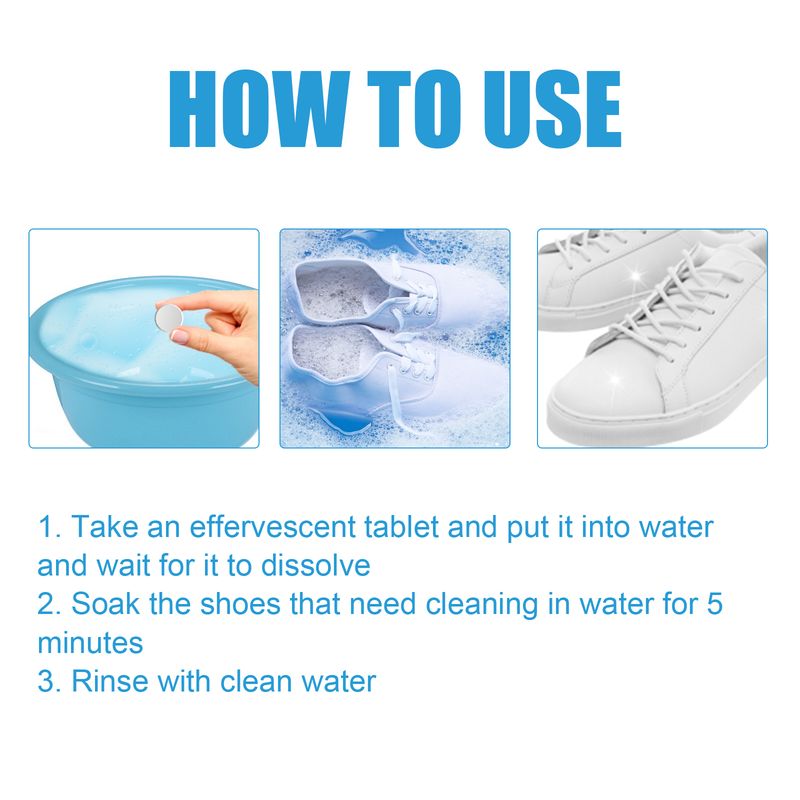 HOW TO USE

1. Take an effervescent tablet and put it into water and wait for it to dissolve
2. Soak the shoes that need cleaning in water for 5 minutes
3. Rinse with clean water