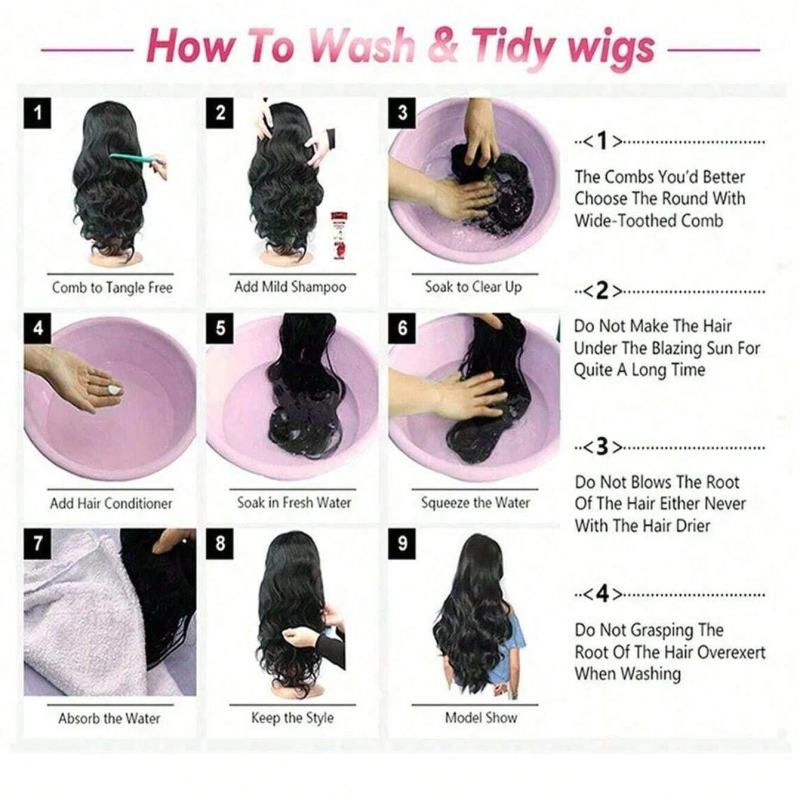 How To Wash & Tidy wigs

1
Comb to Tangle Free

2
Add Mild Shampoo

3
Soak to Clear Up

4
Add Hair Conditioner

5
Soak in Fresh Water

6
Squeeze the Water

7
Absorb the Water

8
Keep the Style

9
Model Show

<1>
The Combs You'd Better Choose The Round With Wide-Toothed Comb

<2>
Do Not Make The Hair Under The Blazing Sun For Quite A Long Time

<3>
Do Not Blows The Root Of The Hair Either Never With The Hair Drier

<4>
Do Not Grasping The Root Of The Hair Overexert When Washing