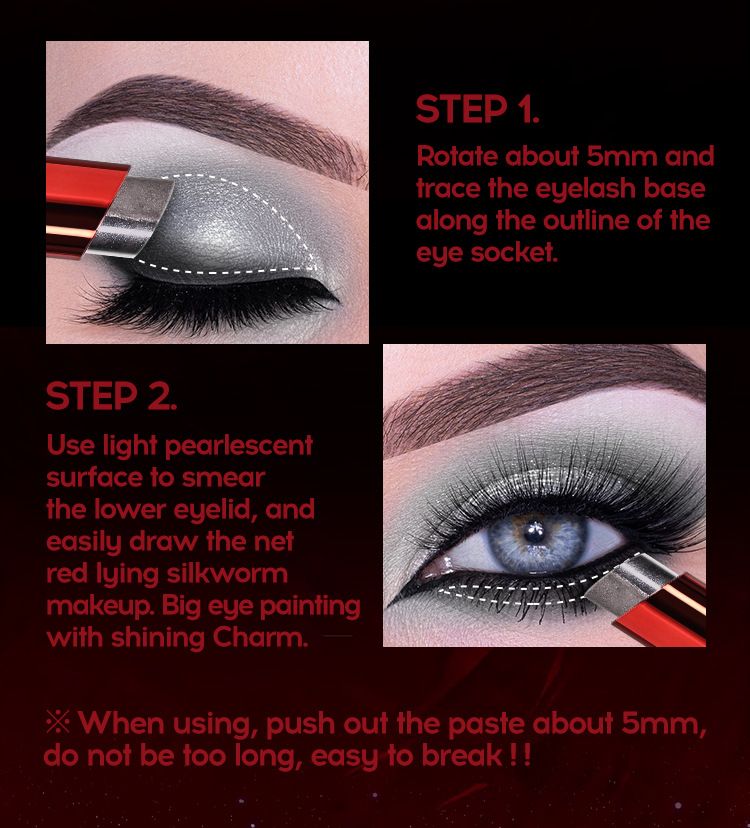 STEP 1.
Rotate about 5mm and trace the eyelash base along the outline of the eye socket.

STEP 2.
Use light pearlescent surface to smear the lower eyelid, and easily draw the net red lying silkworm makeup. Big eye painting with shining Charm.

※ When using, push out the paste about 5mm, do not be too long, easy to break ! !