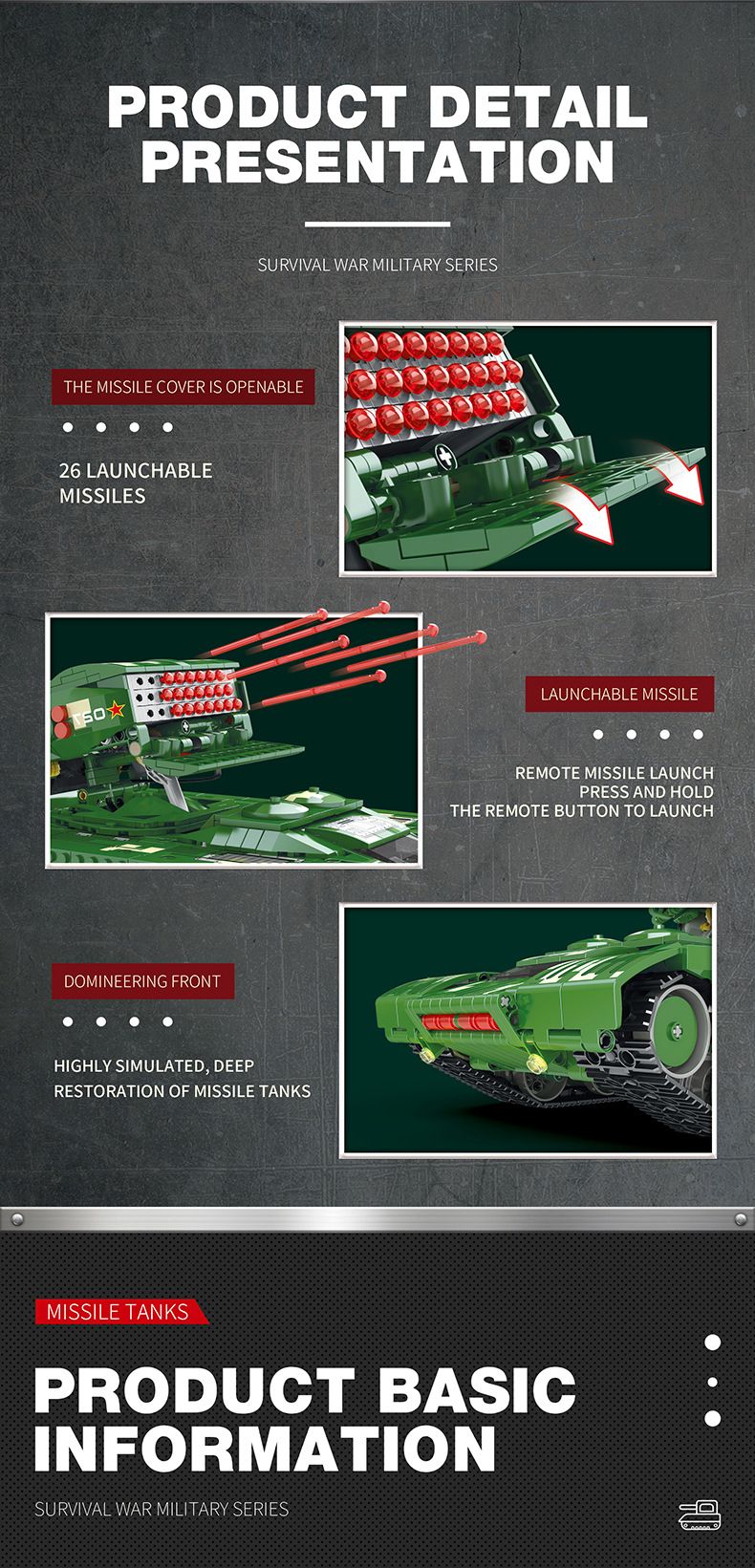 PRODUCT DETAIL PRESENTATION

SURVIVAL WAR MILITARY SERIES

THE MISSILE COVER IS OPENABLE

26 LAUNCHABLE MISSILES

T50

LAUNCHABLE MISSILE

REMOTE MISSILE LAUNCH
PRESS AND HOLD
THE REMOTE BUTTON TO LAUNCH

DOMINEERING FRONT

HIGHLY SIMULATED, DEEP RESTORATION OF MISSILE TANKS

MISSILE TANKS

PRODUCT BASIC INFORMATION

SURVIVAL WAR MILITARY SERIES