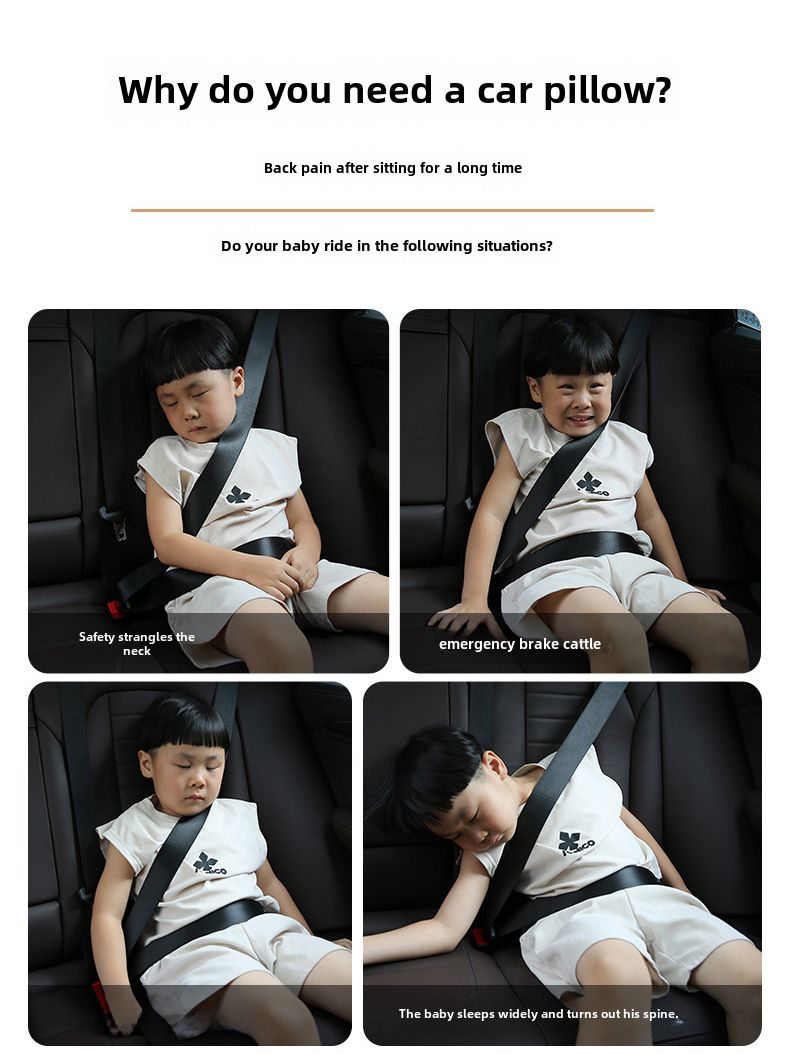 Why do you need a car pillow?

Back pain after sitting for a long time

Do your baby ride in the following situations?

Safety strangles the neck

emergency brake cattle

The baby sleeps widely and turns out his spine.