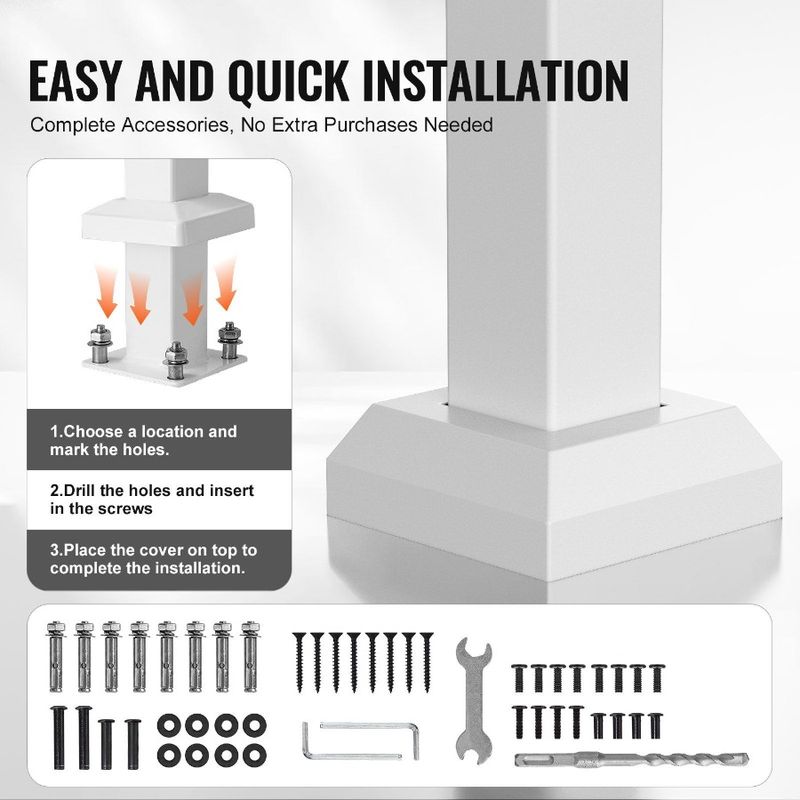 EASY AND QUICK INSTALLATION

Complete Accessories, No Extra Purchases Needed

1.Choose a location and mark the holes.

2.Drill the holes and insert in the screws

3.Place the cover on top to complete the installation.