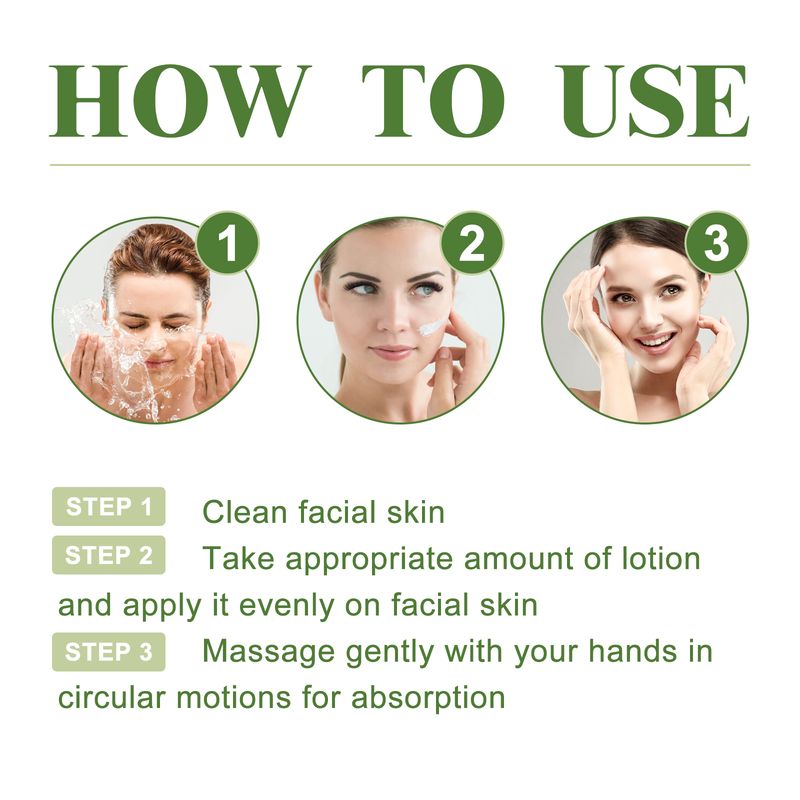 HOW TO USE

1

2

3

STEP 1 Clean facial skin

STEP 2 Take appropriate amount of lotion and apply it evenly on facial skin

STEP 3 Massage gently with your hands in circular motions for absorption