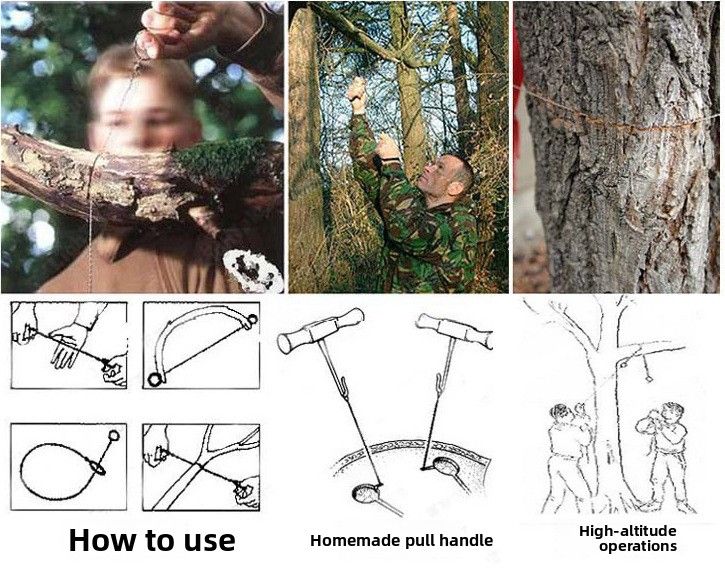 How to use

Homemade pull handle

High-altitude operations