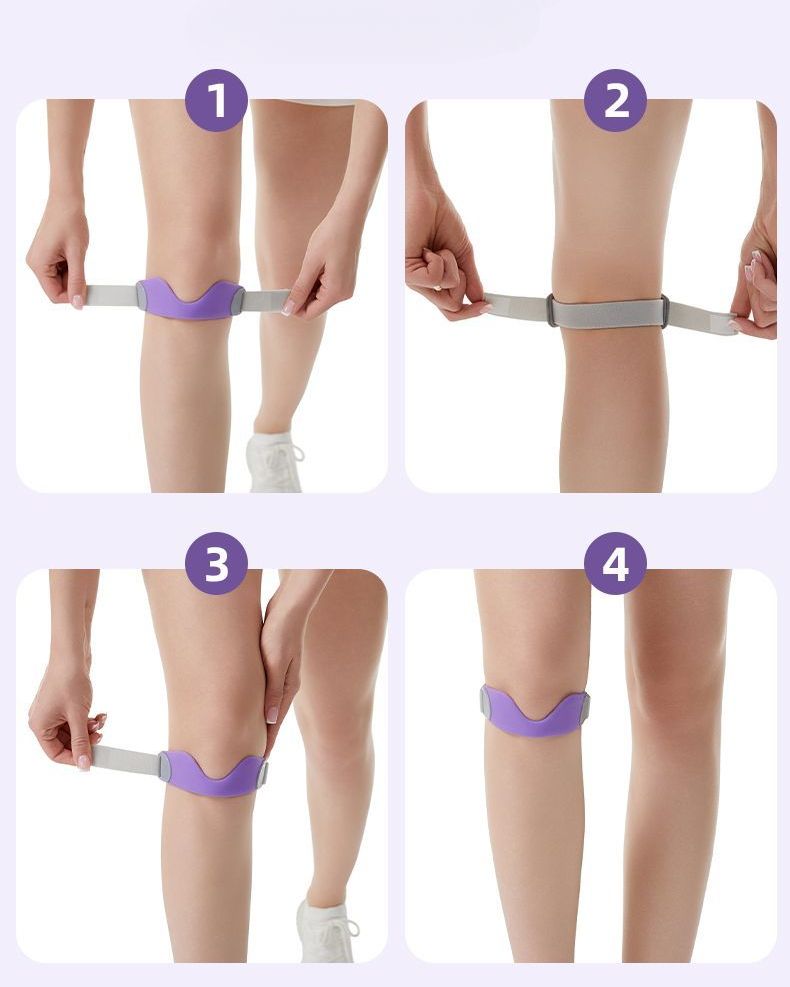 1

2

3

4