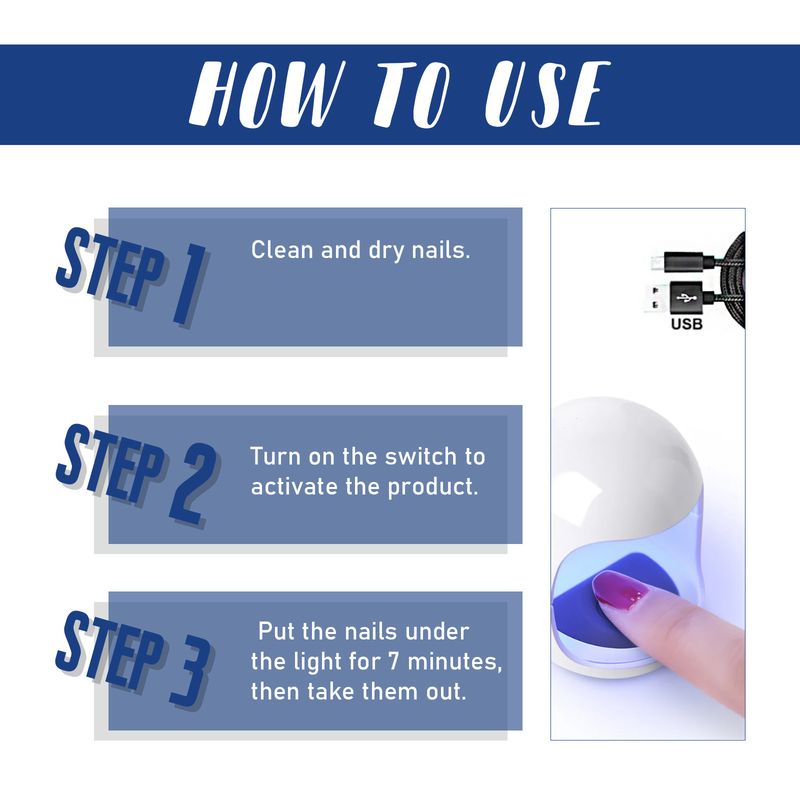 HOW TO USE

STEP 1

Clean and dry nails.

STEP 2

Turn on the switch to activate the product.

STEP 3

Put the nails under the light for 7 minutes, then take them out.

USB