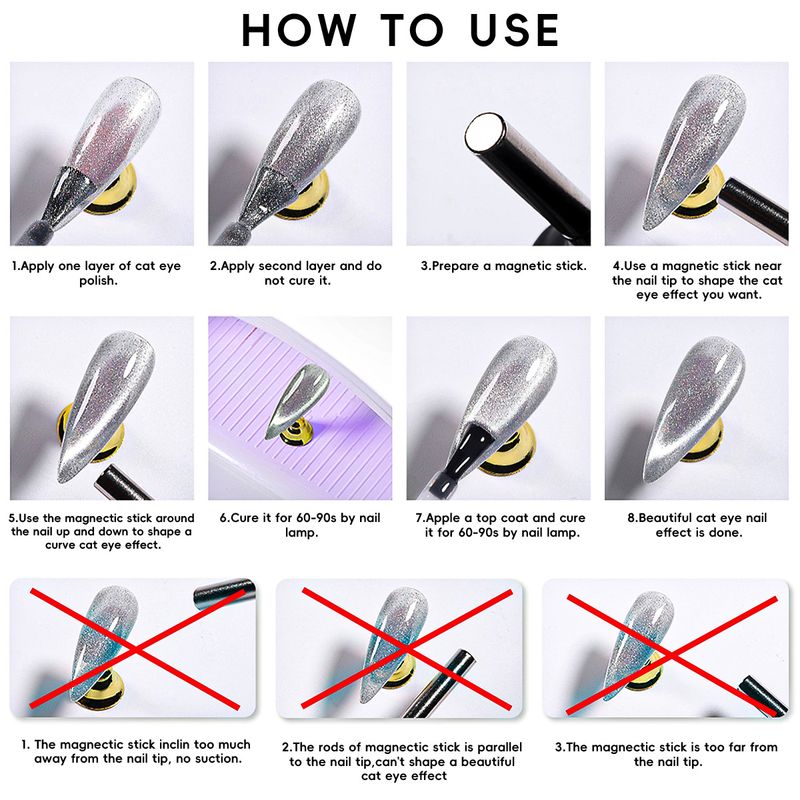 HOW TO USE

1.Apply one layer of cat eye polish.

2.Apply second layer and do not cure it.

3.Prepare a magnetic stick.

4.Use a magnetic stick near the nail tip to shape the cat eye effect you want.

5.Use the magnectic stick around the nail up and down to shape a curve cat eye effect.

6.Cure it for 60-90s by nail lamp.

7.Apple a top coat and cure it for 60-90s by nail lamp.

8.Beautiful cat eye nail effect is done.

1. The magnectic stick inclin too much away from the nail tip, no suction.

2.The rods of magnectic stick is parallel to the nail tip,can't shape a beautiful cat eye effect

3.The magnectic stick is too far from the nail tip.