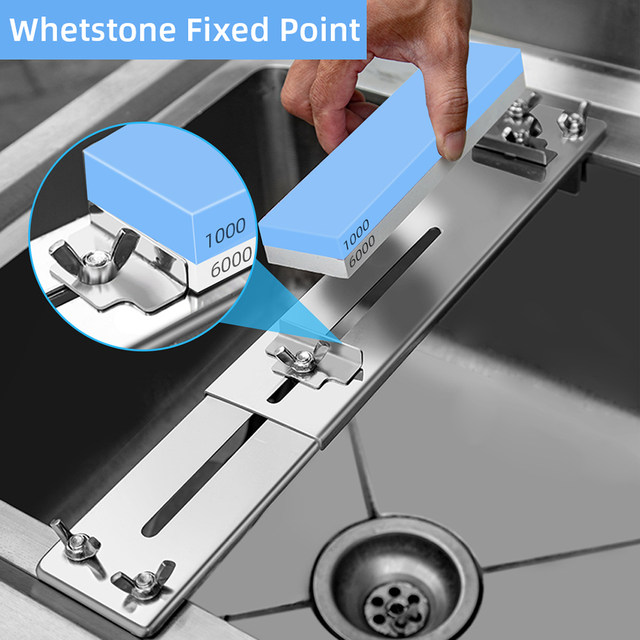 Whetstone Fixed Point

1000
6000

1000
6000