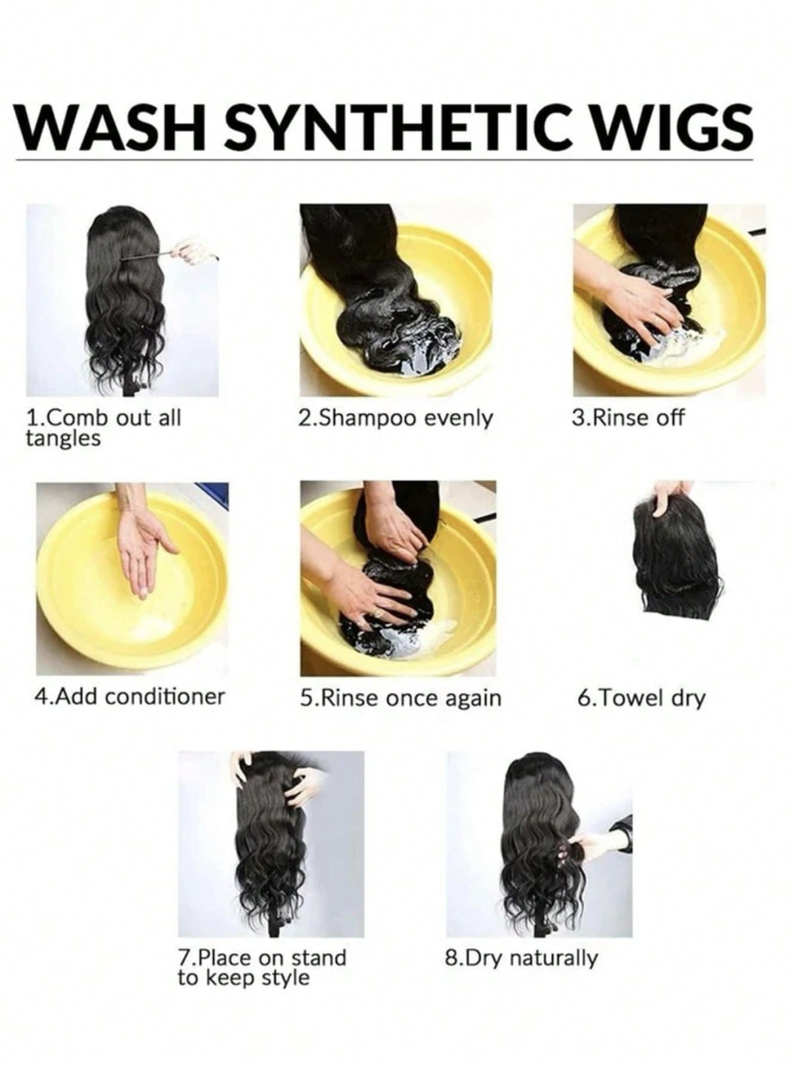 WASH SYNTHETIC WIGS

1.Comb out all tangles

2.Shampoo evenly

3.Rinse off

4.Add conditioner

5.Rinse once again

6.Towel dry

7.Place on stand to keep style

8.Dry naturally