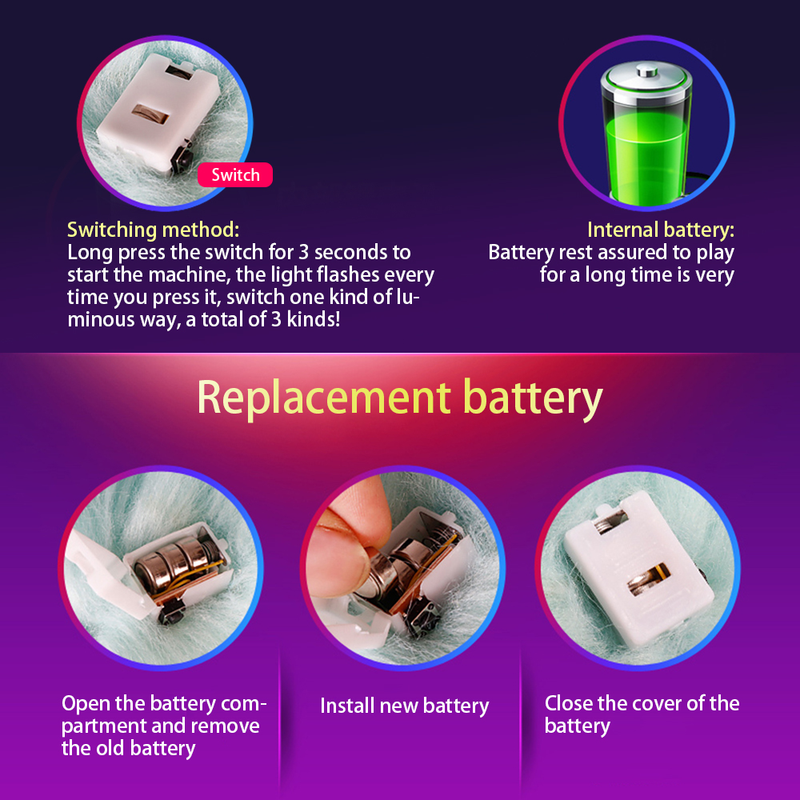 Switch

Switching method:
Long press the switch for 3 seconds to start the machine, the light flashes every time you press it, switch one kind of luminous way, a total of 3 kinds!

Internal battery:
Battery rest assured to play for a long time is very

Replacement battery

Open the battery compartment and remove the old battery

Install new battery

Close the cover of the battery