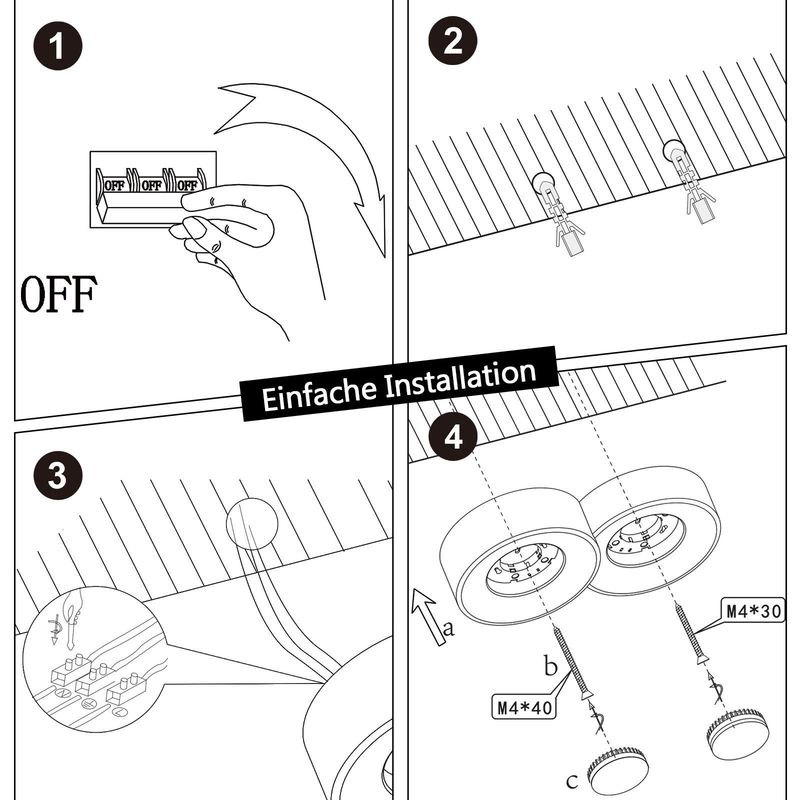 1

OFF OFF OFF

OFF

2

Einfache Installation

3

4

a

b

M4*30

M4*40

c