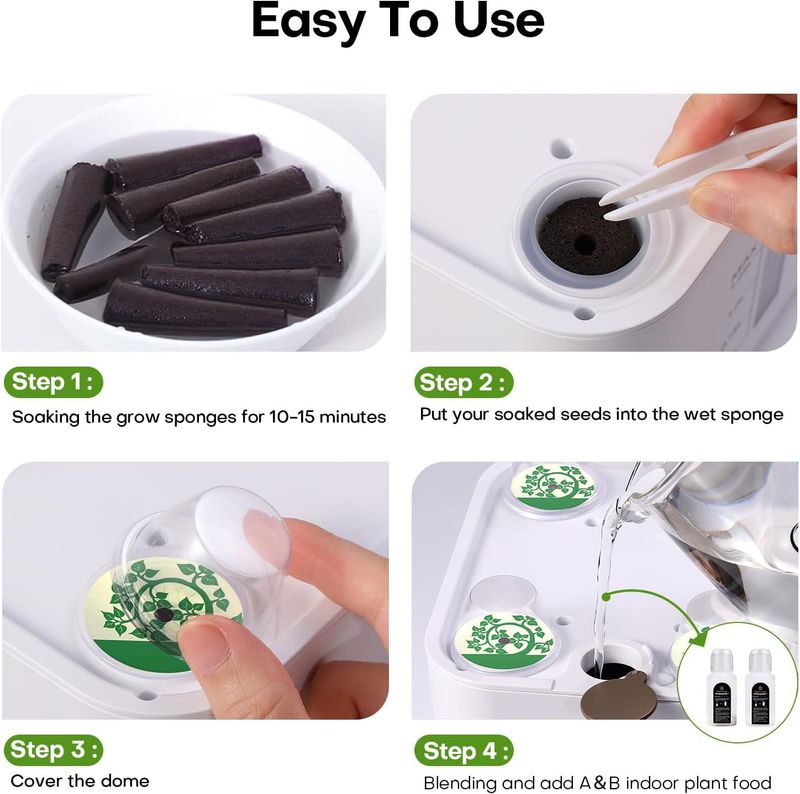 Easy To Use

Step 1 :
Soaking the grow sponges for 10-15 minutes

Step 2 :
Put your soaked seeds into the wet sponge

Step 3 :
Cover the dome

Step 4 :
Blending and add A&B indoor plant food