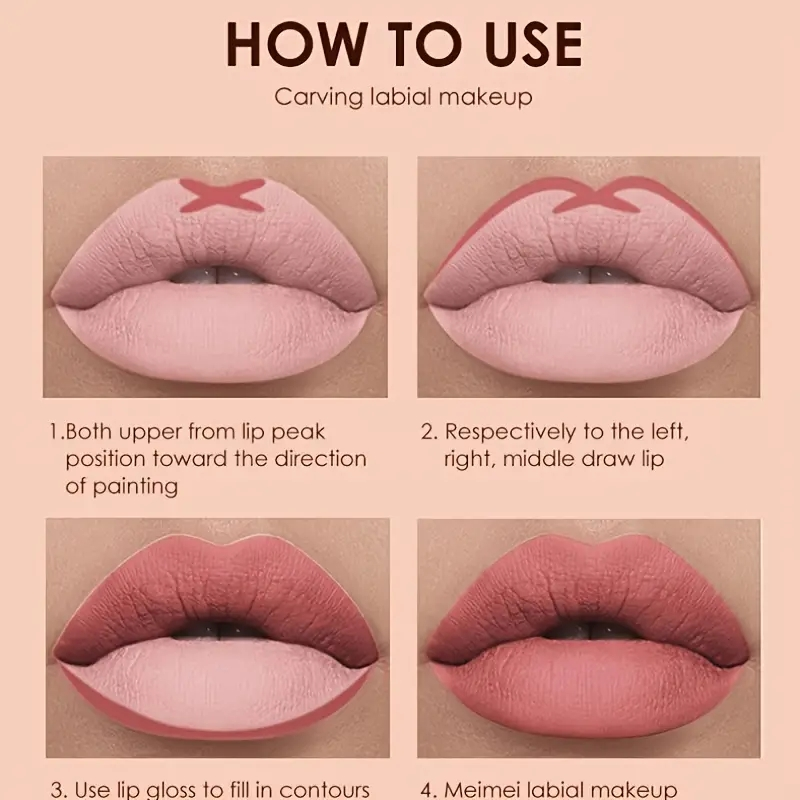 HOW TO USE

Carving labial makeup

1.Both upper from lip peak position toward the direction of painting

2. Respectively to the left, right, middle draw lip

3. Use lip gloss to fill in contours

4. Meimei labial makeup