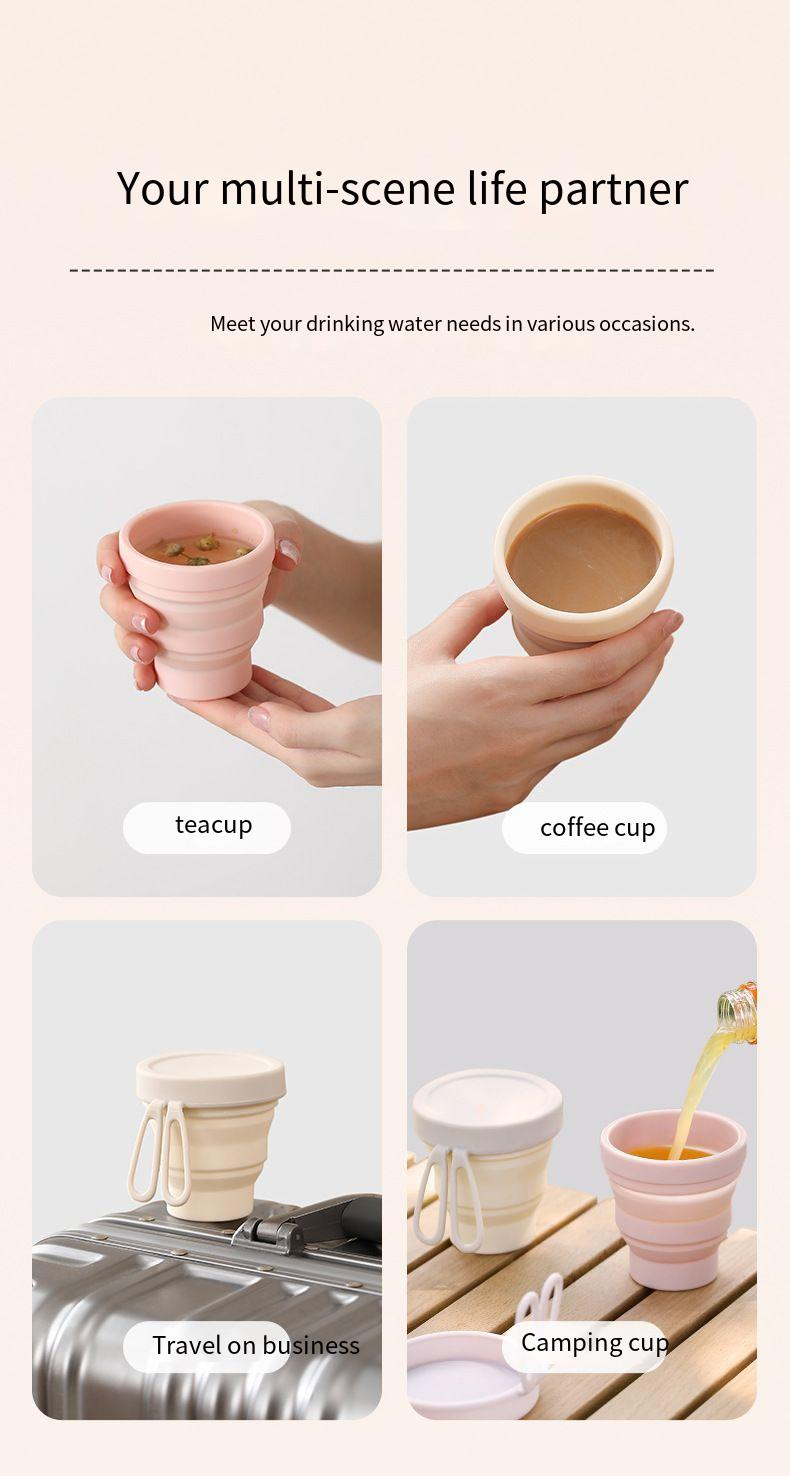 Your multi-scene life partner

Meet your drinking water needs in various occasions.

teacup

coffee cup

Travel on business

Camping cup