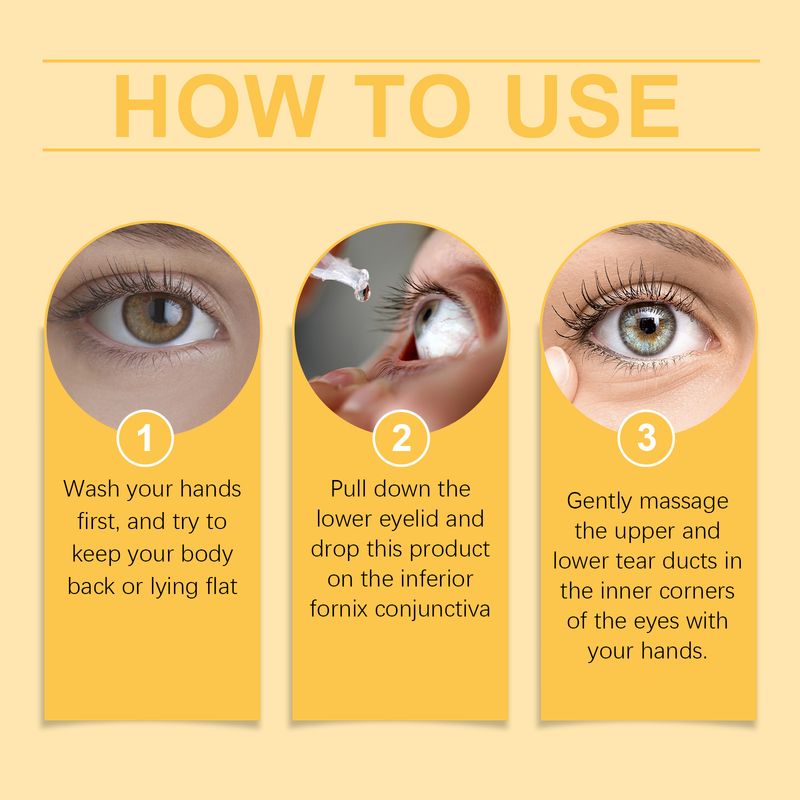 HOW TO USE

1

Wash your hands first, and try to keep your body back or lying flat

2

Pull down the lower eyelid and drop this product on the inferior fornix conjunctiva

3

Gently massage the upper and lower tear ducts in the inner corners of the eyes with your hands.