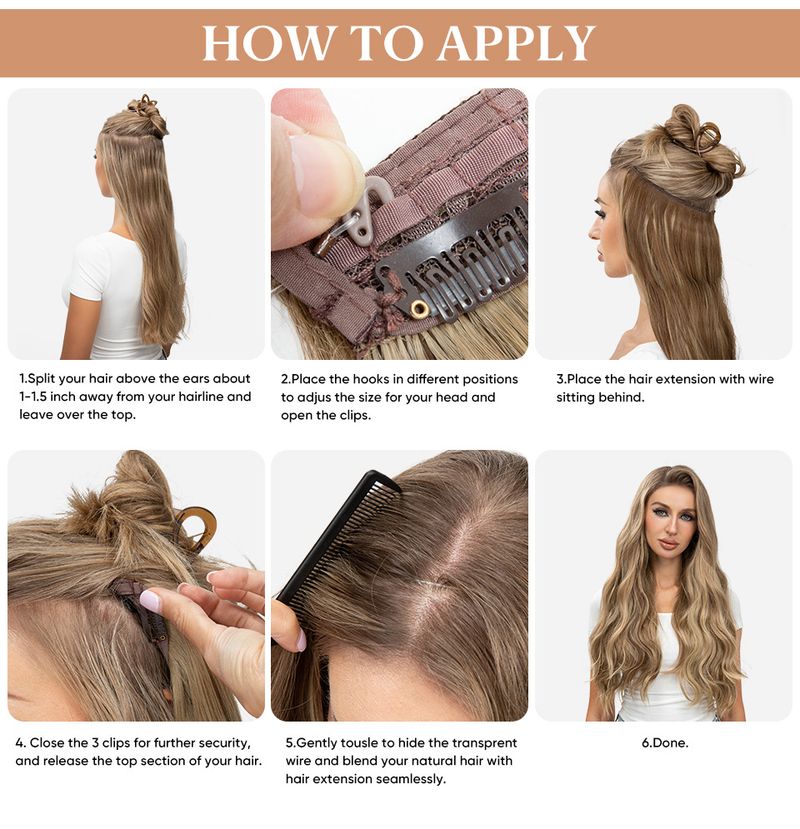 HOW TO APPLY

1.Split your hair above the ears about 1-1.5 inch away from your hairline and leave over the top.

2.Place the hooks in different positions to adjus the size for your head and open the clips.

3.Place the hair extension with wire sitting behind.

4. Close the 3 clips for further security, and release the top section of your hair.

5.Gently tousle to hide the transprent wire and blend your natural hair with hair extension seamlessly.

6.Done.