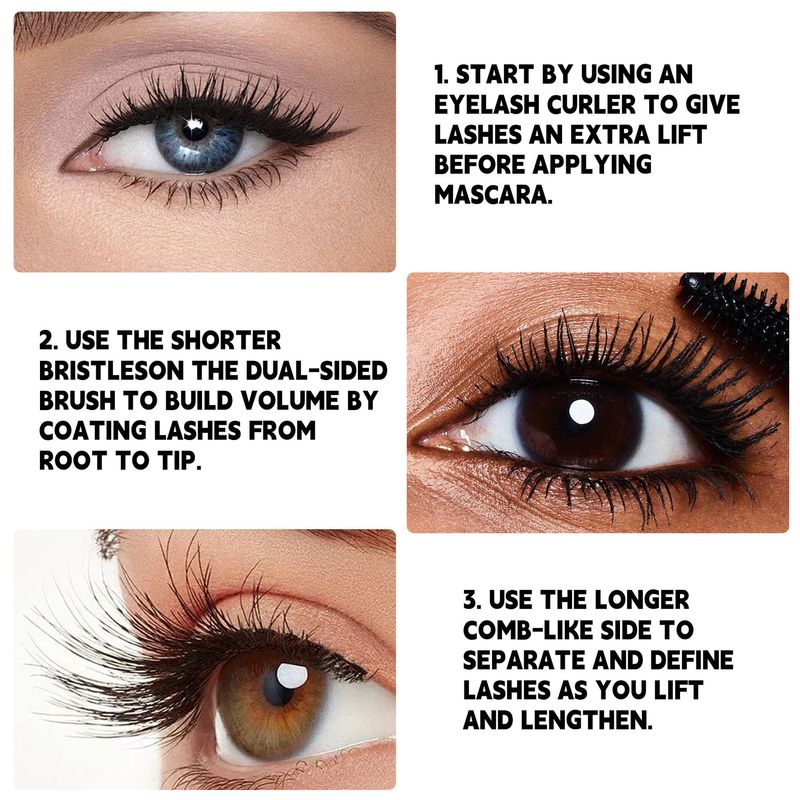 1. START BY USING AN EYELASH CURLER TO GIVE LASHES AN EXTRA LIFT BEFORE APPLYING MASCARA.

2. USE THE SHORTER BRISTLESON THE DUAL-SIDED BRUSH TO BUILD VOLUME BY COATING LASHES FROM ROOT TO TIP.

3. USE THE LONGER COMB-LIKE SIDE TO SEPARATE AND DEFINE LASHES AS YOU LIFT AND LENGTHEN.