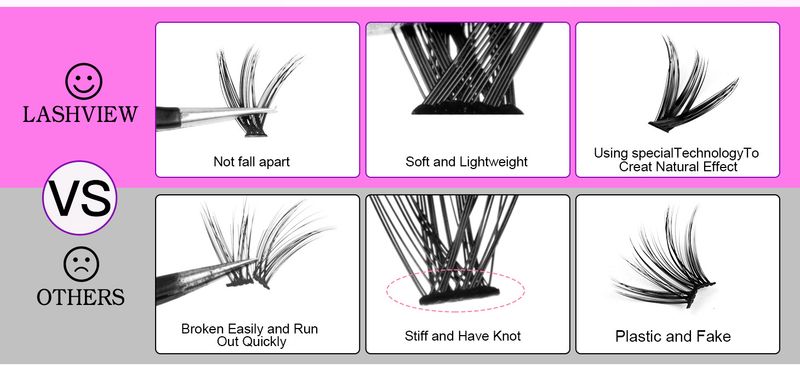 LASHVIEW

Not fall apart

Soft and Lightweight

Using specialTechnologyTo Creat Natural Effect

VS

OTHERS

Broken Easily and Run Out Quickly

Stiff and Have Knot

Plastic and Fake