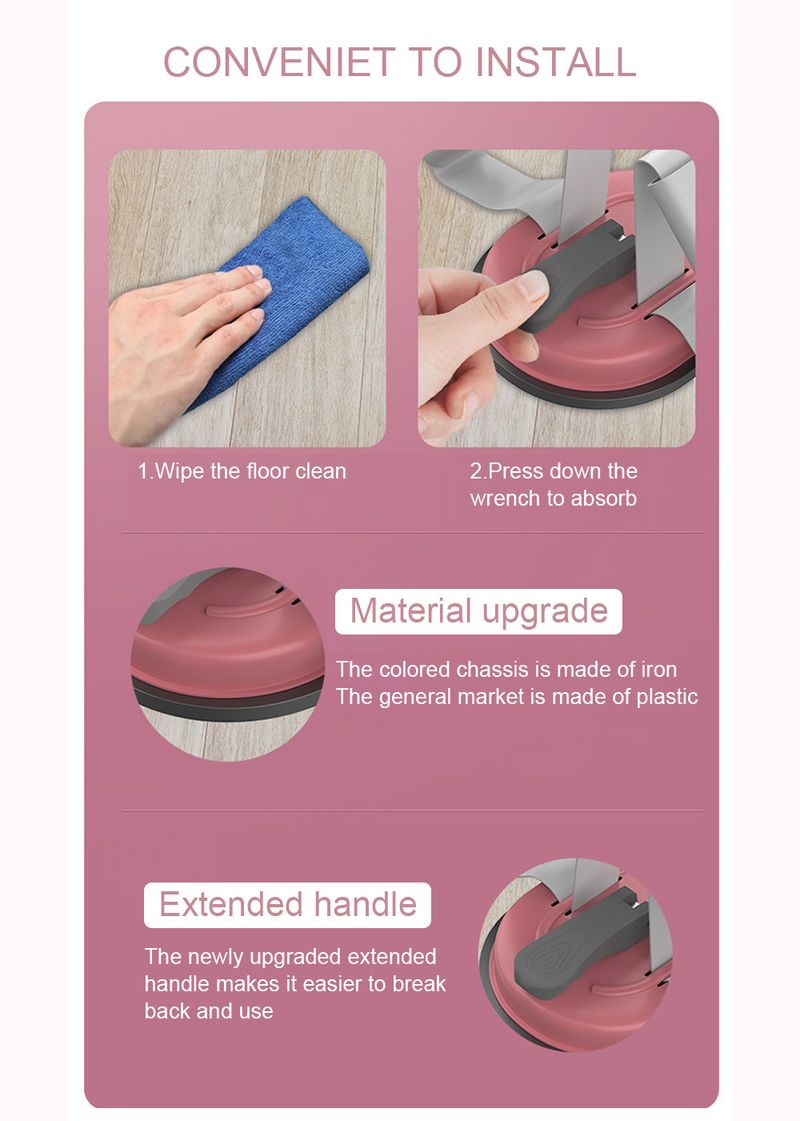 CONVENIET TO INSTALL

1.Wipe the floor clean

2.Press down the wrench to absorb

Material upgrade

The colored chassis is made of iron
The general market is made of plastic

Extended handle

The newly upgraded extended handle makes it easier to break back and use